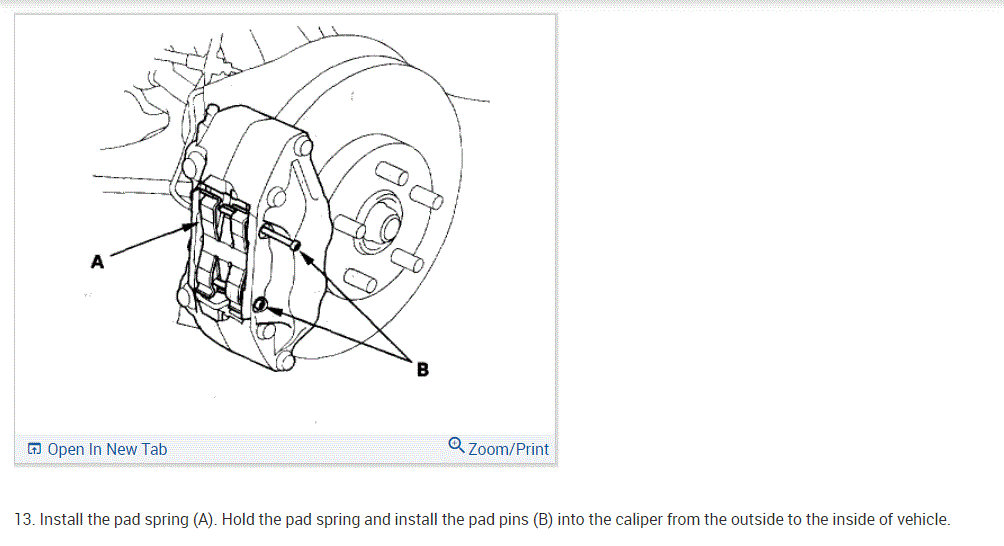 A

B

Open In New Tab

Zoom/Print

13. Install the pad spring (A). Hold the pad spring and install the pad pins (B) into the caliper from the outside to the inside of vehicle.