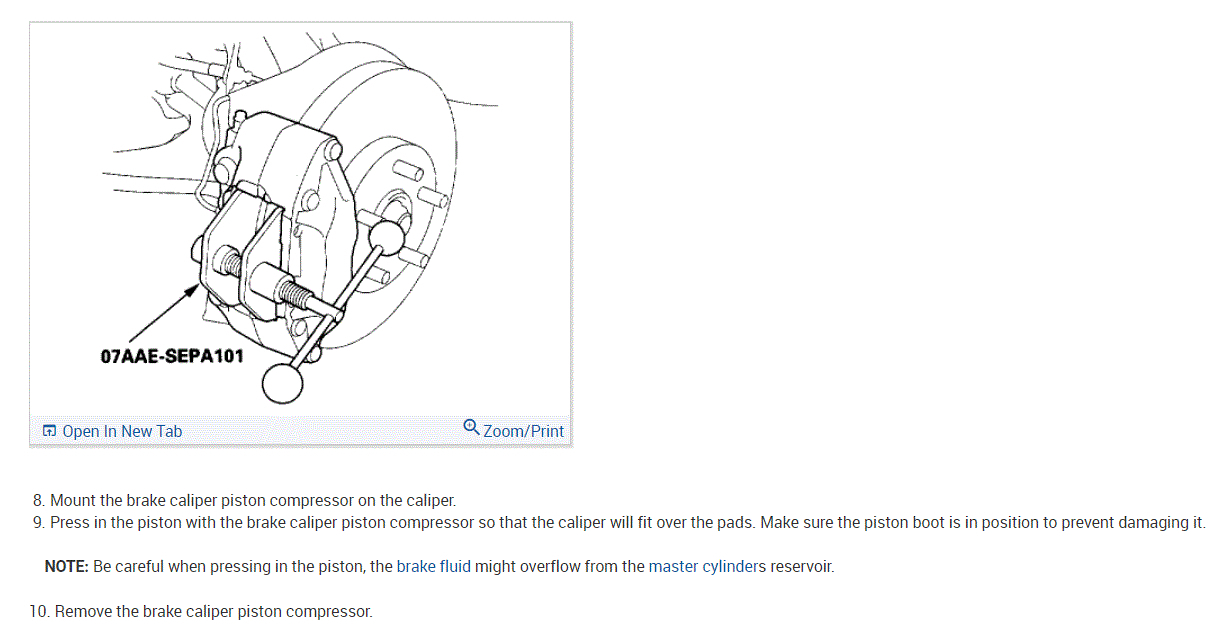 07AAE-SEPA101

Open In New Tab

Zoom/Print

8. Mount the brake caliper piston compressor on the caliper.
9. Press in the piston with the brake caliper piston compressor so that the caliper will fit over the pads. Make sure the piston boot is in position to prevent damaging it.

NOTE: Be careful when pressing in the piston, the brake fluid might overflow from the master cylinders reservoir.

10. Remove the brake caliper piston compressor.