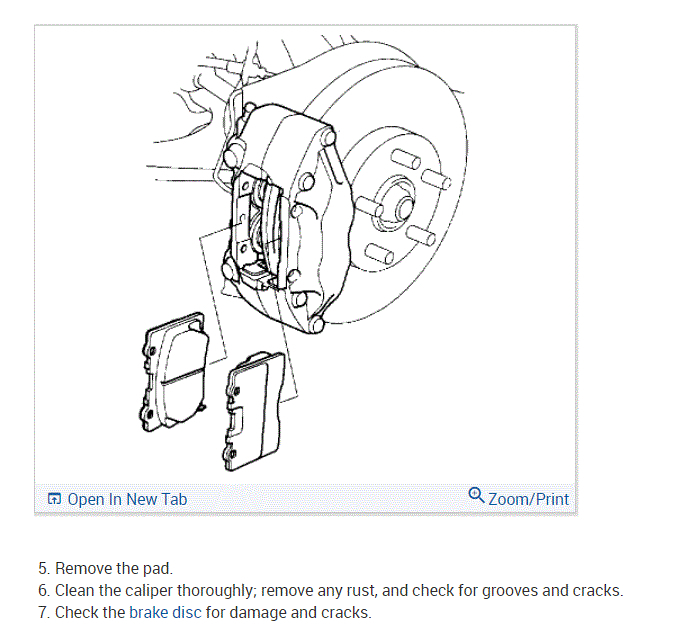 Open In New Tab
Zoom/Print

5. Remove the pad.
6. Clean the caliper thoroughly; remove any rust, and check for grooves and cracks.
7. Check the brake disc for damage and cracks.