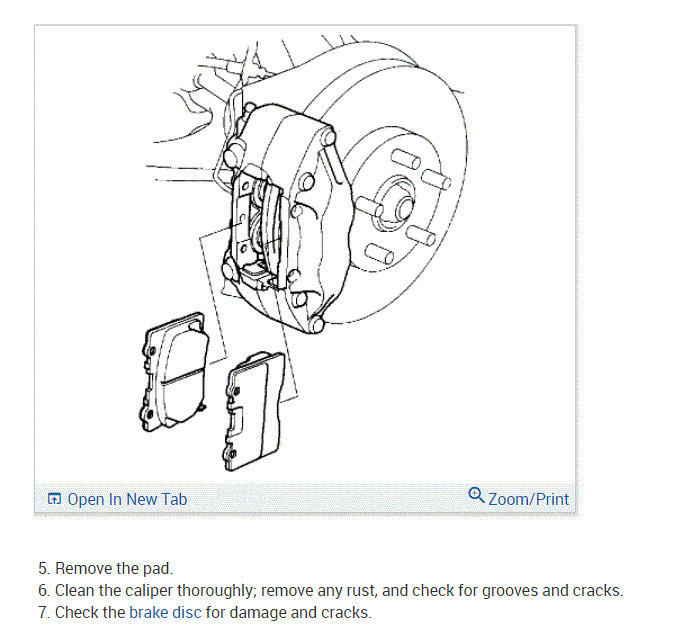 Open In New Tab

Zoom/Print

5. Remove the pad.
6. Clean the caliper thoroughly; remove any rust, and check for grooves and cracks.
7. Check the brake disc for damage and cracks.