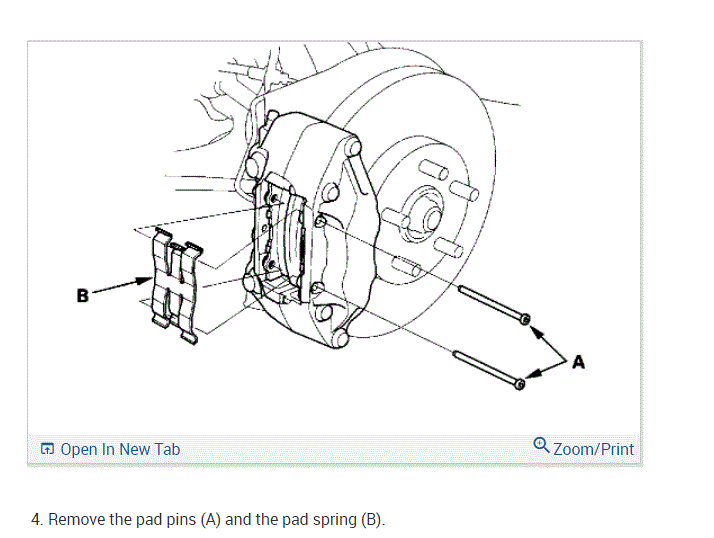 B

A

Open In New Tab

Zoom/Print

4. Remove the pad pins (A) and the pad spring (B).