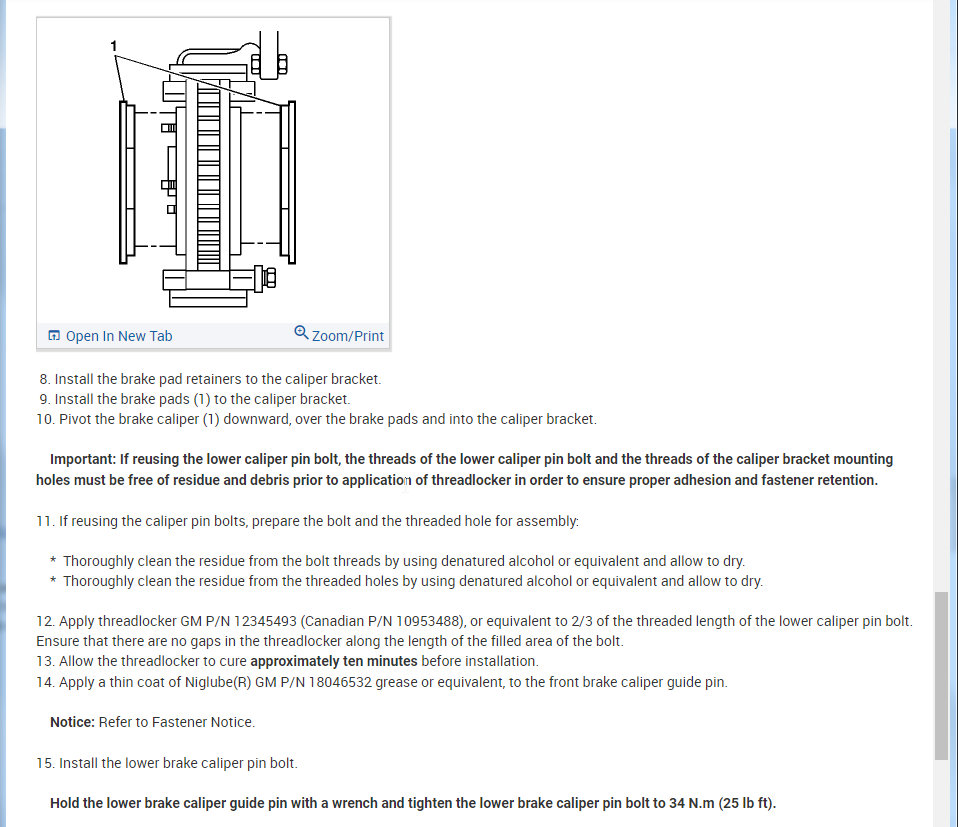 1

Open In New Tab

Zoom/Print

8. Install the brake pad retainers to the caliper bracket.
9. Install the brake pads (1) to the caliper bracket.
10. Pivot the brake caliper (1) downward, over the brake pads and into the caliper bracket.

Important: If reusing the lower caliper pin bolt, the threads of the lower caliper pin bolt and the threads of the caliper bracket mounting holes must be free of residue and debris prior to application of threadlocker in order to ensure proper adhesion and fastener retention.

11. If reusing the caliper pin bolts, prepare the bolt and the threaded hole for assembly:

* Thoroughly clean the residue from the bolt threads by using denatured alcohol or equivalent and allow to dry.
* Thoroughly clean the residue from the threaded holes by using denatured alcohol or equivalent and allow to dry.

12. Apply threadlocker GM P/N 12345493 (Canadian P/N 10953488), or equivalent to 2/3 of the threaded length of the lower caliper pin bolt. Ensure that there are no gaps in the threadlocker along the length of the filled area of the bolt.
13. Allow the threadlocker to cure approximately ten minutes before installation.
14. Apply a thin coat of Niglube(R) GM P/N 18046532 grease or equivalent, to the front brake caliper guide pin.

Notice: Refer to Fastener Notice.

15. Install the lower brake caliper pin bolt.

Hold the lower brake caliper guide pin with a wrench and tighten the lower brake caliper pin bolt to 34 N.m (25 lb ft).