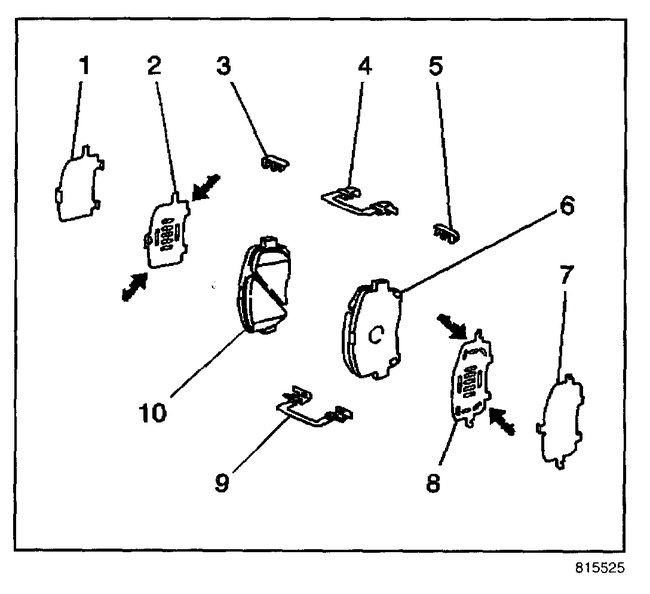 1
2
3
4
5
6
7
10
9
8
815525