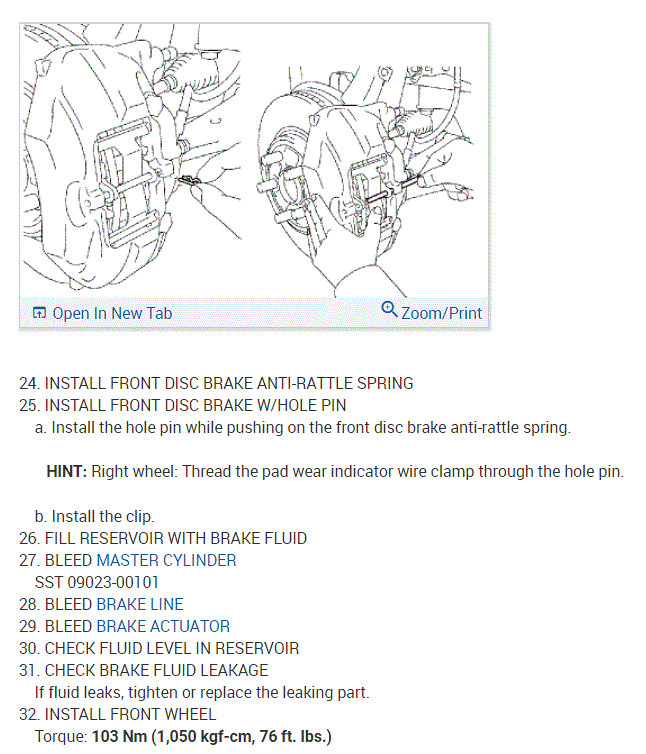 Open In New Tab
Zoom/Print

24. INSTALL FRONT DISC BRAKE ANTI-RATTLE SPRING
25. INSTALL FRONT DISC BRAKE W/HOLE PIN
a. Install the hole pin while pushing on the front disc brake anti-rattle spring.

HINT: Right wheel: Thread the pad wear indicator wire clamp through the hole pin.

b. Install the clip.
26. FILL RESERVOIR WITH BRAKE FLUID
27. BLEED MASTER CYLINDER
SST 09023-00101
28. BLEED BRAKE LINE
29. BLEED BRAKE ACTUATOR
30. CHECK FLUID LEVEL IN RESERVOIR
31. CHECK BRAKE FLUID LEAKAGE
If fluid leaks, tighten or replace the leaking part.
32. INSTALL FRONT WHEEL
Torque: 103 Nm (1,050 kgf-cm, 76 ft. lbs.)