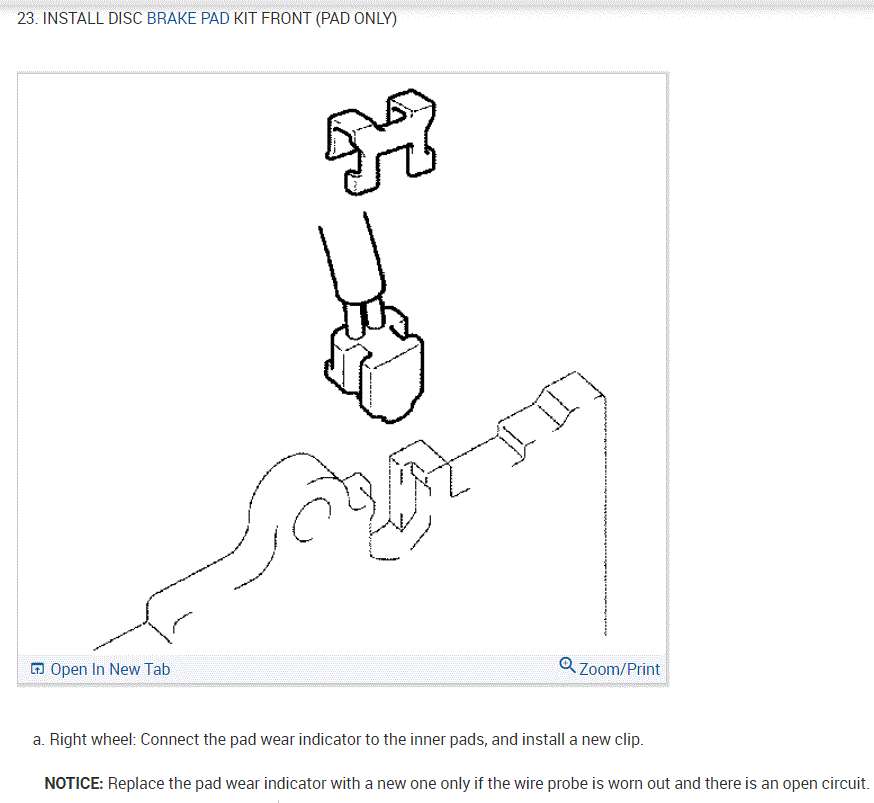 23. INSTALL DISC BRAKE PAD KIT FRONT (PAD ONLY)

Open In New Tab

Zoom/Print

a. Right wheel: Connect the pad wear indicator to the inner pads, and install a new clip.

NOTICE: Replace the pad wear indicator with a new one only if the wire probe is worn out and there is an open circuit.