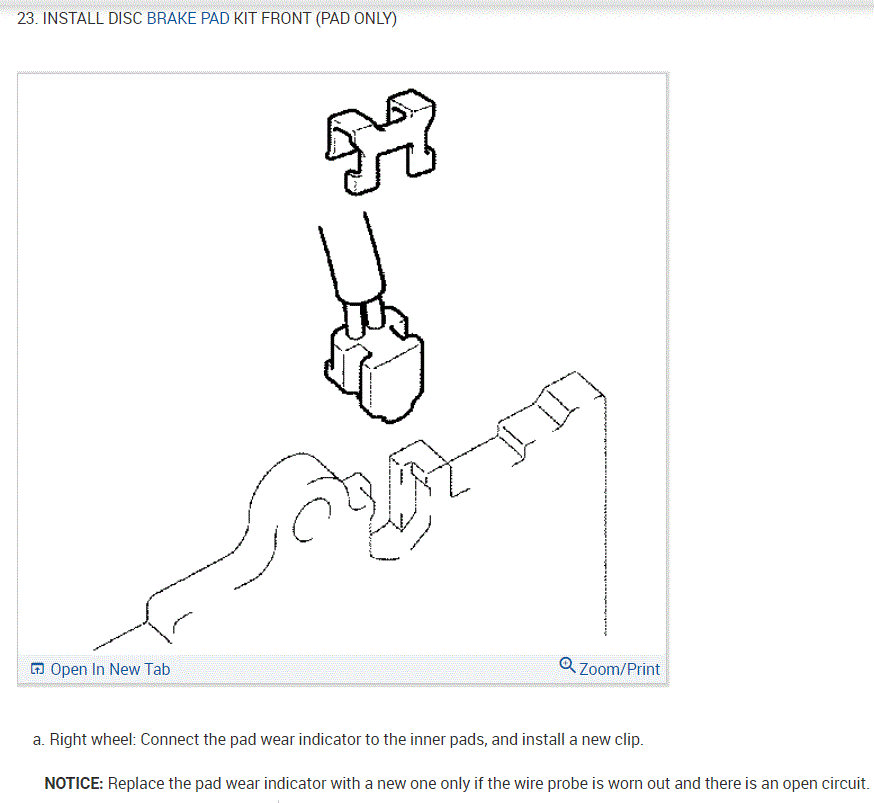 23. INSTALL DISC BRAKE PAD KIT FRONT (PAD ONLY)

Open In New Tab

Zoom/Print

a. Right wheel: Connect the pad wear indicator to the inner pads, and install a new clip.

NOTICE: Replace the pad wear indicator with a new one only if the wire probe is worn out and there is an open circuit.