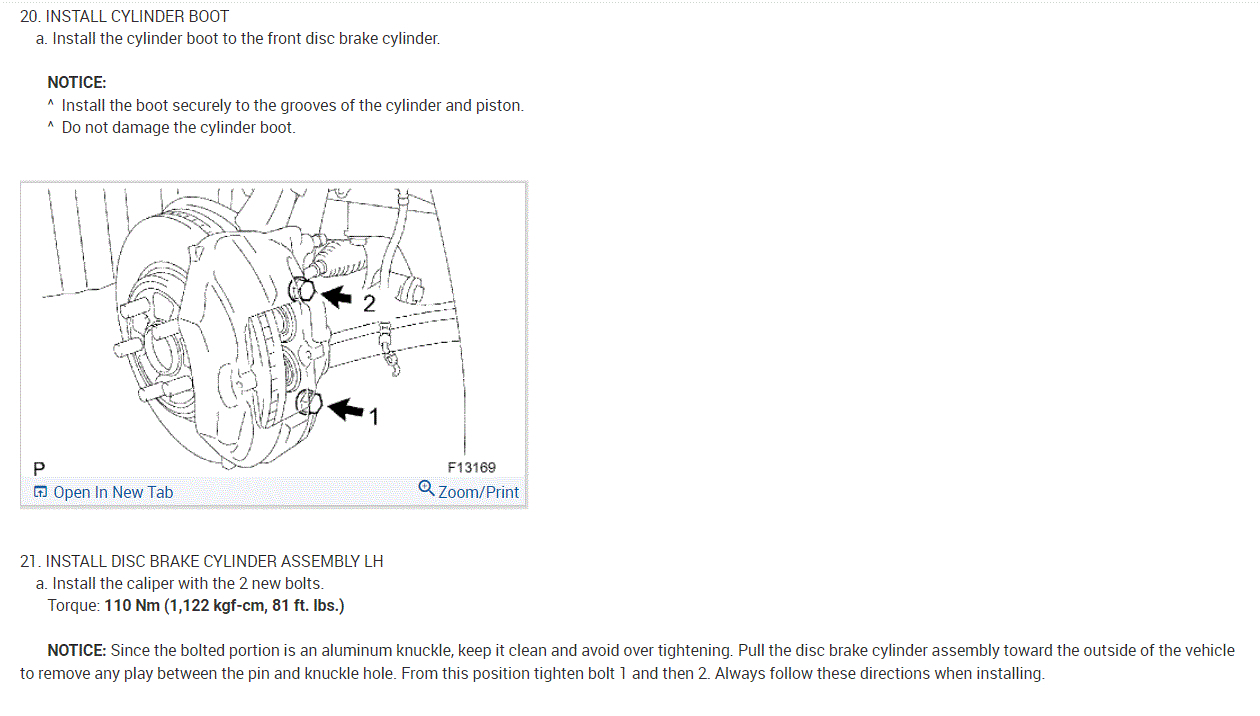 20. INSTALL CYLINDER BOOT

a. Install the cylinder boot to the front disc brake cylinder.

NOTICE:
^ Install the boot securely to the grooves of the cylinder and piston.
^ Do not damage the cylinder boot.

2

1

P

F13169

Open In New Tab

Zoom/Print

21. INSTALL DISC BRAKE CYLINDER ASSEMBLY LH

a. Install the caliper with the 2 new bolts.
Torque: 110 Nm (1,122 kgf-cm, 81 ft. lbs.)

NOTICE: Since the bolted portion is an aluminum knuckle, keep it clean and avoid over tightening. Pull the disc brake cylinder assembly toward the outside of the vehicle to remove any play between the pin and knuckle hole. From this position tighten bolt 1 and then 2. Always follow these directions when installing.