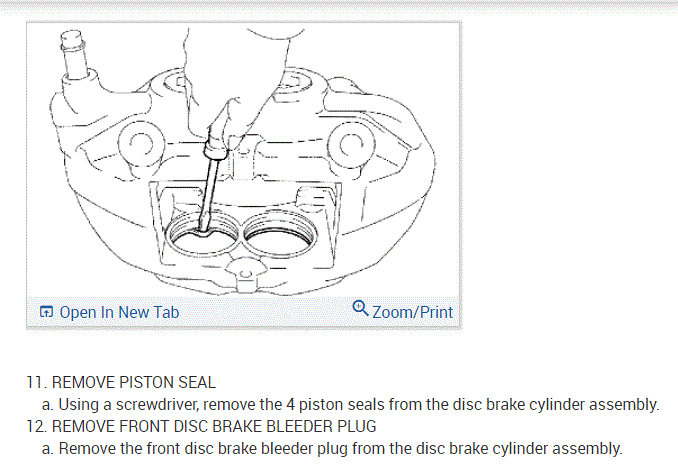 Open In New Tab
Zoom/Print

11. REMOVE PISTON SEAL
a. Using a screwdriver, remove the 4 piston seals from the disc brake cylinder assembly.
12. REMOVE FRONT DISC BRAKE BLEEDER PLUG
a. Remove the front disc brake bleeder plug from the disc brake cylinder assembly.