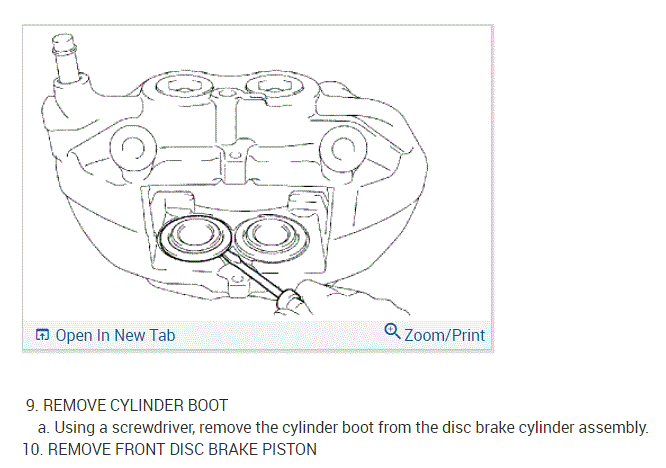 Open In New Tab
Zoom/Print

9. REMOVE CYLINDER BOOT
a. Using a screwdriver, remove the cylinder boot from the disc brake cylinder assembly.
10. REMOVE FRONT DISC BRAKE PISTON