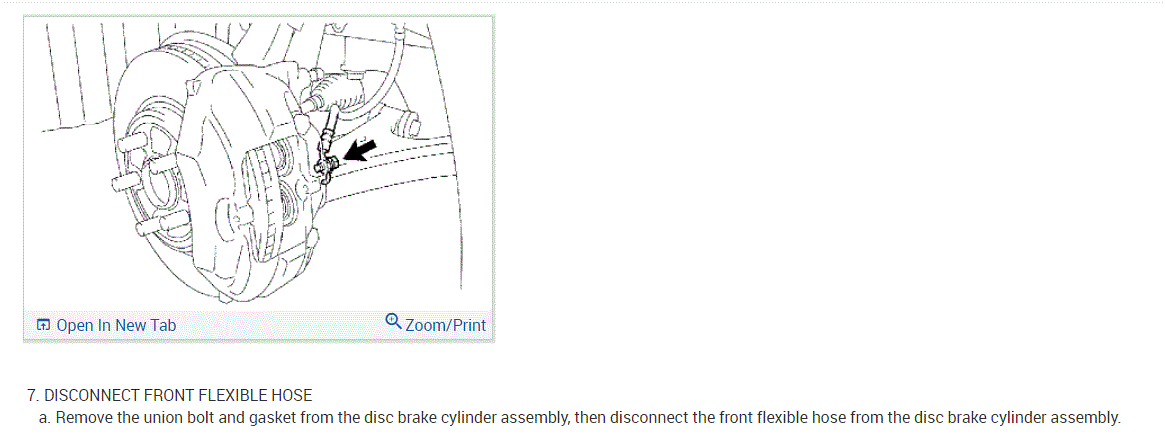 Open In New Tab

Zoom/Print

7. DISCONNECT FRONT FLEXIBLE HOSE

a. Remove the union bolt and gasket from the disc brake cylinder assembly, then disconnect the front flexible hose from the disc brake cylinder assembly.