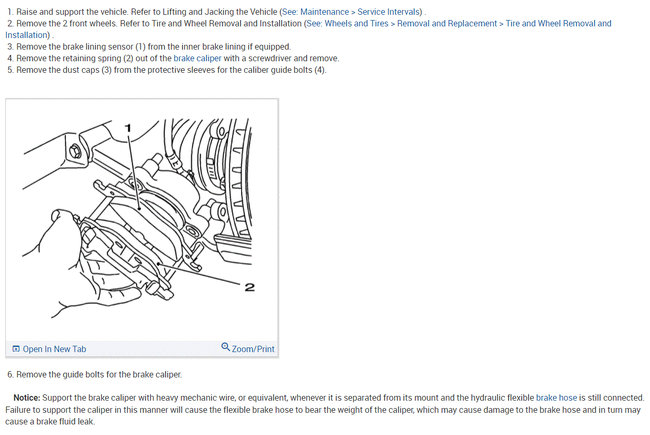 1. Raise and support the vehicle. Refer to Lifting and Jacking the Vehicle (See: Maintenance > Service Intervals) .
2. Remove the 2 front wheels. Refer to Tire and Wheel Removal and Installation (See: Wheels and Tires > Removal and Replacement > Tire and Wheel Removal and Installation) .
3. Remove the brake lining sensor (1) from the inner brake lining if equipped.
4. Remove the retaining spring (2) out of the brake caliper with a screwdriver and remove.
5. Remove the dust caps (3) from the protective sleeves for the caliber guide bolts (4).

1

2

Open In New Tab

Zoom/Print

6. Remove the guide bolts for the brake caliper.

Notice: Support the brake caliper with heavy mechanic wire, or equivalent, whenever it is separated from its mount and the hydraulic flexible brake hose is still connected. Failure to support the caliper in this manner will cause the flexible brake hose to bear the weight of the caliper, which may cause damage to the brake hose and in turn may cause a brake fluid leak.