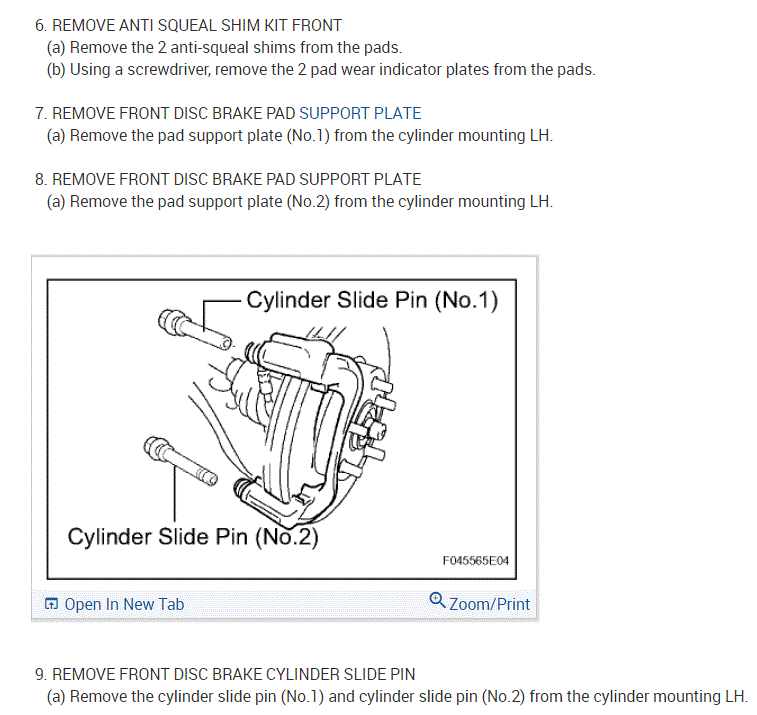 6. REMOVE ANTI SQUEAL SHIM KIT FRONT
(a) Remove the 2 anti-squeal shims from the pads.
(b) Using a screwdriver, remove the 2 pad wear indicator plates from the pads.

7. REMOVE FRONT DISC BRAKE PAD SUPPORT PLATE
(a) Remove the pad support plate (No.1) from the cylinder mounting LH.

8. REMOVE FRONT DISC BRAKE PAD SUPPORT PLATE
(a) Remove the pad support plate (No.2) from the cylinder mounting LH.

Cylinder Slide Pin (No.1)
Cylinder Slide Pin (No.2)
F045565E04

Open In New Tab
Zoom/Print

9. REMOVE FRONT DISC BRAKE CYLINDER SLIDE PIN
(a) Remove the cylinder slide pin (No.1) and cylinder slide pin (No.2) from the cylinder mounting LH.