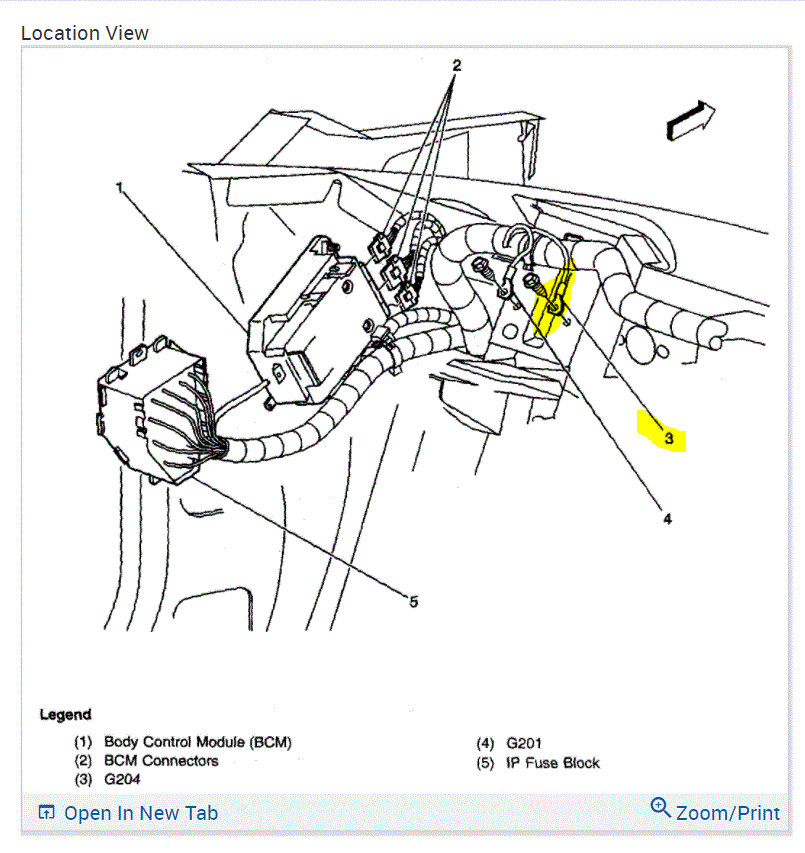 Location View

2

1

3

4

5

Legend

(1) Body Control Module (BCM)
(2) BCM Connectors
(3) G204

(4) G201
(5) IP Fuse Block

Open In New Tab

Zoom/Print