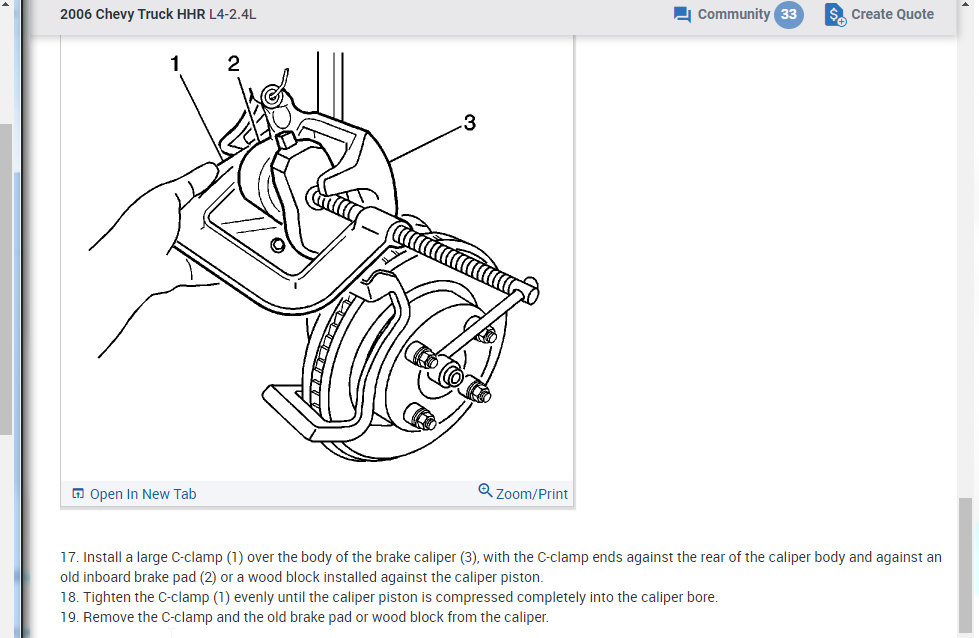 2006 Chevy Truck HHR L4-2.4L

Community 33

Create Quote

1

2

3

Open In New Tab

Zoom/Print

17. Install a large C-clamp (1) over the body of the brake caliper (3), with the C-clamp ends against the rear of the caliper body and against an old inboard brake pad (2) or a wood block installed against the caliper piston.
18. Tighten the C-clamp (1) evenly until the caliper piston is compressed completely into the caliper bore.
19. Remove the C-clamp and the old brake pad or wood block from the caliper.