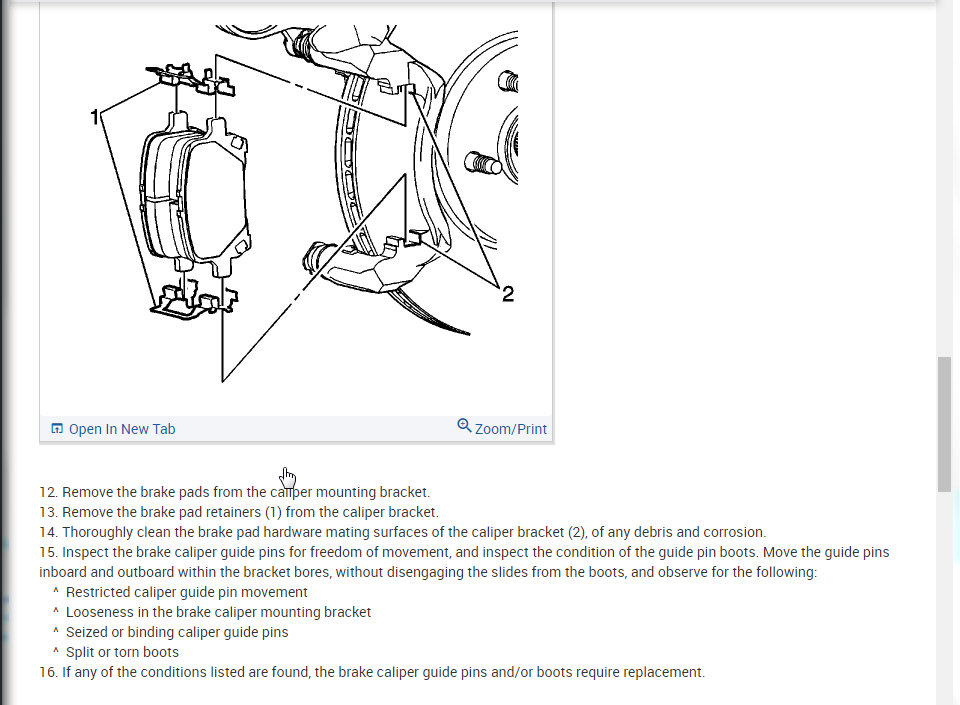 1

2

Open In New Tab

Zoom/Print

12. Remove the brake pads from the caliper mounting bracket.
13. Remove the brake pad retainers (1) from the caliper bracket.
14. Thoroughly clean the brake pad hardware mating surfaces of the caliper bracket (2), of any debris and corrosion.
15. Inspect the brake caliper guide pins for freedom of movement, and inspect the condition of the guide pin boots. Move the guide pins inboard and outboard within the bracket bores, without disengaging the slides from the boots, and observe for the following:
^ Restricted caliper guide pin movement
^ Looseness in the brake caliper mounting bracket
^ Seized or binding caliper guide pins
^ Split or torn boots
16. If any of the conditions listed are found, the brake caliper guide pins and/or boots require replacement.