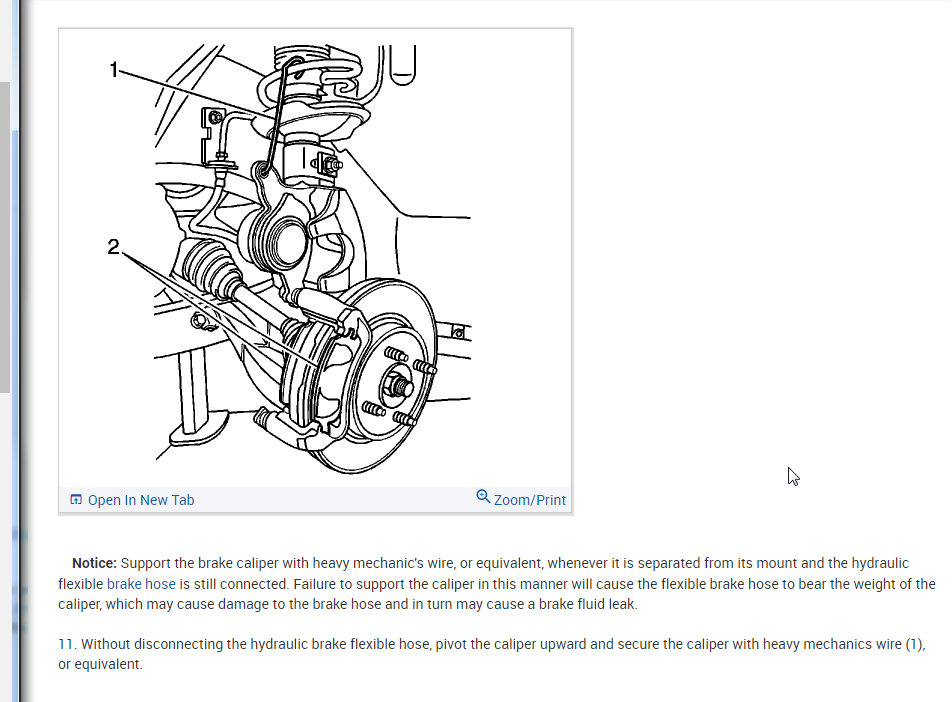 1

2

Open In New Tab

Zoom/Print

Notice: Support the brake caliper with heavy mechanic's wire, or equivalent, whenever it is separated from its mount and the hydraulic flexible brake hose is still connected. Failure to support the caliper in this manner will cause the flexible brake hose to bear the weight of the caliper, which may cause damage to the brake hose and in turn may cause a brake fluid leak.

11. Without disconnecting the hydraulic brake flexible hose, pivot the caliper upward and secure the caliper with heavy mechanics wire (1), or equivalent.