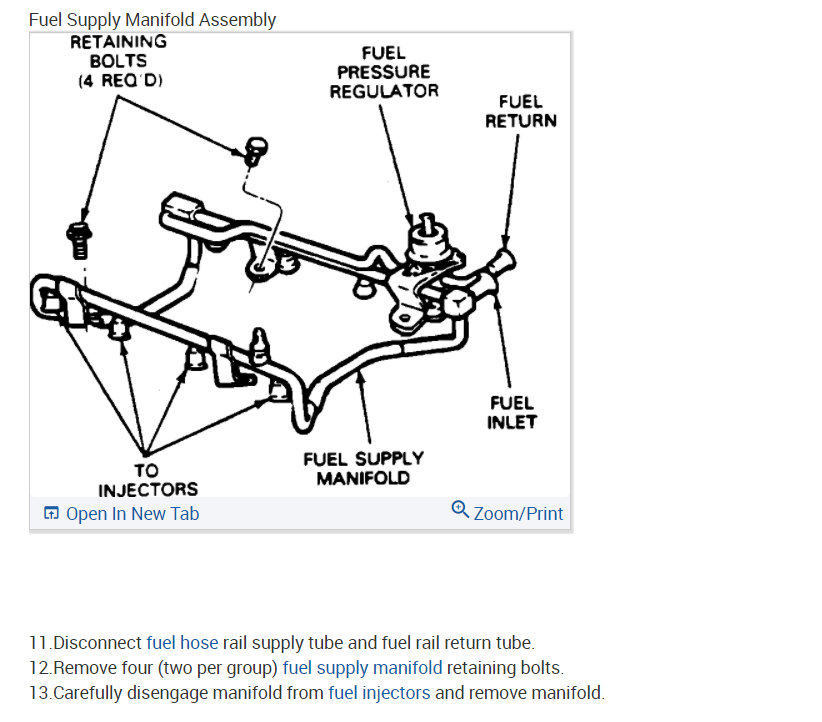 Fuel Supply Manifold Assembly

RETAINING BOLTS (4 REQ'D)

FUEL PRESSURE REGULATOR

FUEL RETURN

FUEL INLET

FUEL SUPPLY MANIFOLD

TO INJECTORS

Open In New Tab

Zoom/Print

11.Disconnect fuel hose rail supply tube and fuel rail return tube.
12.Remove four (two per group) fuel supply manifold retaining bolts.
13.Carefully disengage manifold from fuel injectors and remove manifold.