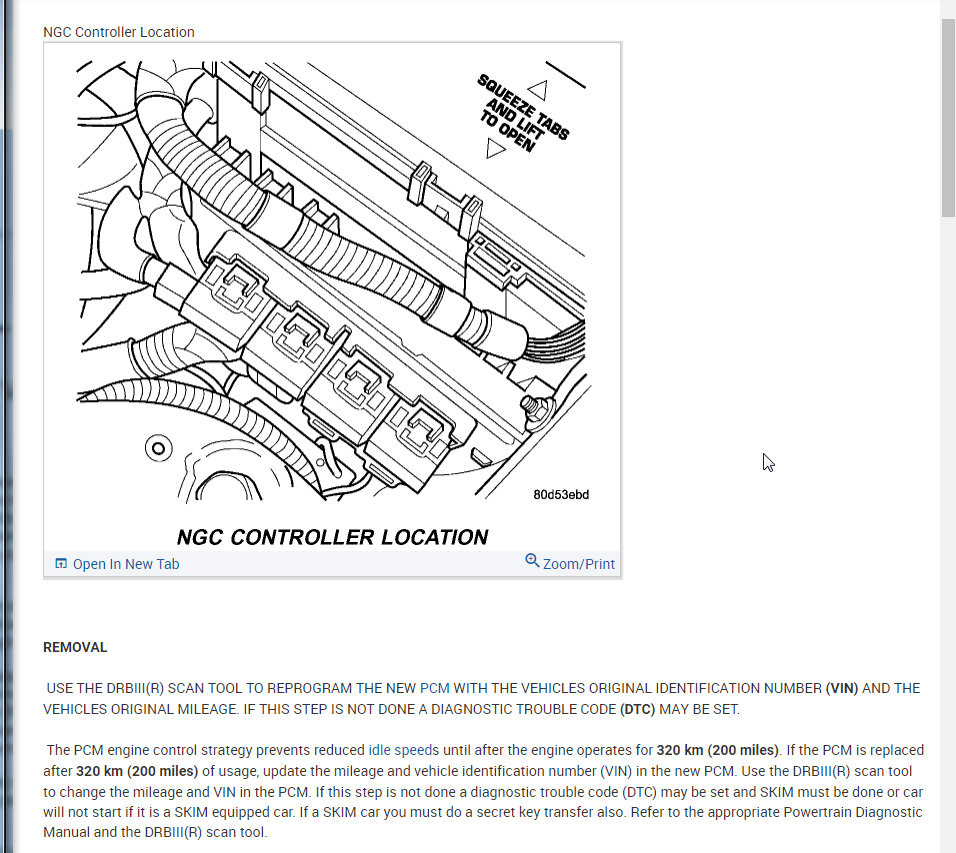 NGC Controller Location

SQUEEZE TABS AND LIFT TO OPEN

80d53ebd

NGC CONTROLLER LOCATION

Open In New Tab

Zoom/Print

REMOVAL

USE THE DRBIII(R) SCAN TOOL TO REPROGRAM THE NEW PCM WITH THE VEHICLES ORIGINAL IDENTIFICATION NUMBER (VIN) AND THE VEHICLES ORIGINAL MILEAGE. IF THIS STEP IS NOT DONE A DIAGNOSTIC TROUBLE CODE (DTC) MAY BE SET.

The PCM engine control strategy prevents reduced idle speeds until after the engine operates for 320 km (200 miles). If the PCM is replaced after 320 km (200 miles) of usage, update the mileage and vehicle identification number (VIN) in the new PCM. Use the DRBIII(R) scan tool to change the mileage and VIN in the PCM. If this step is not done a diagnostic trouble code (DTC) may be set and SKIM must be done or car will not start if it is a SKIM equipped car. If a SKIM car you must do a secret key transfer also. Refer to the appropriate Powertrain Diagnostic Manual and the DRBIII(R) scan tool.