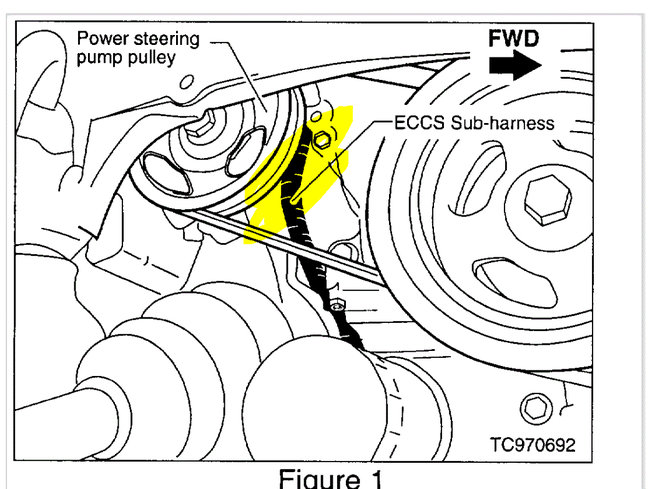 Power steering pump pulley

FWD

ECCS Sub-harness

TC970692

Figure 1