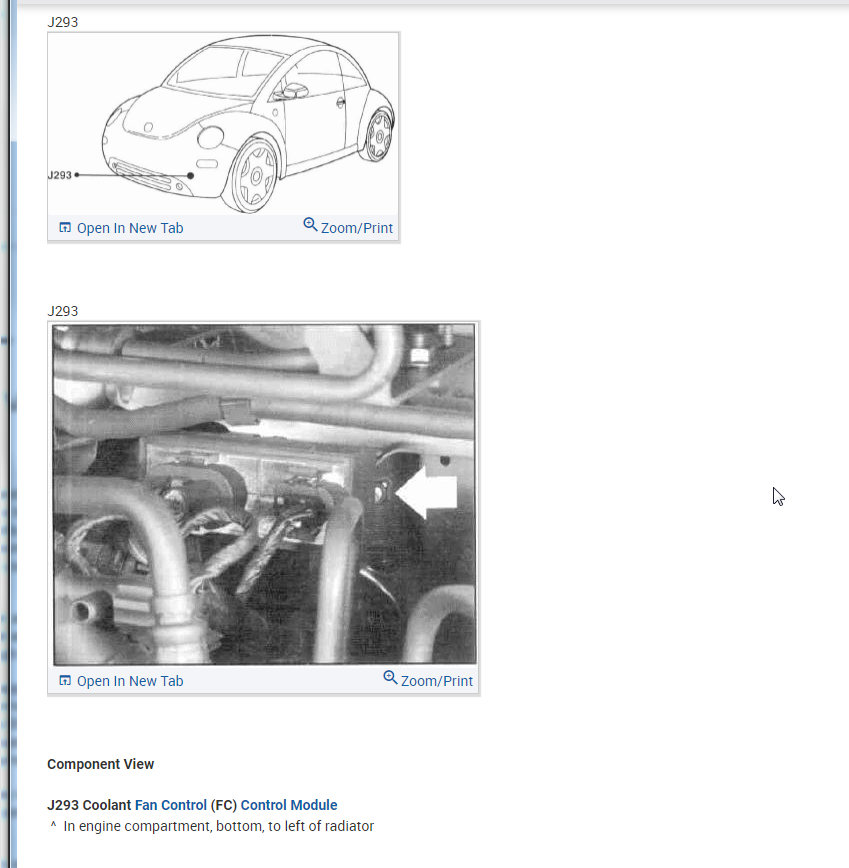 J293

J293

Open In New Tab
Zoom/Print

J293

Open In New Tab
Zoom/Print

Component View

J293 Coolant Fan Control (FC) Control Module
^ In engine compartment, bottom, to left of radiator