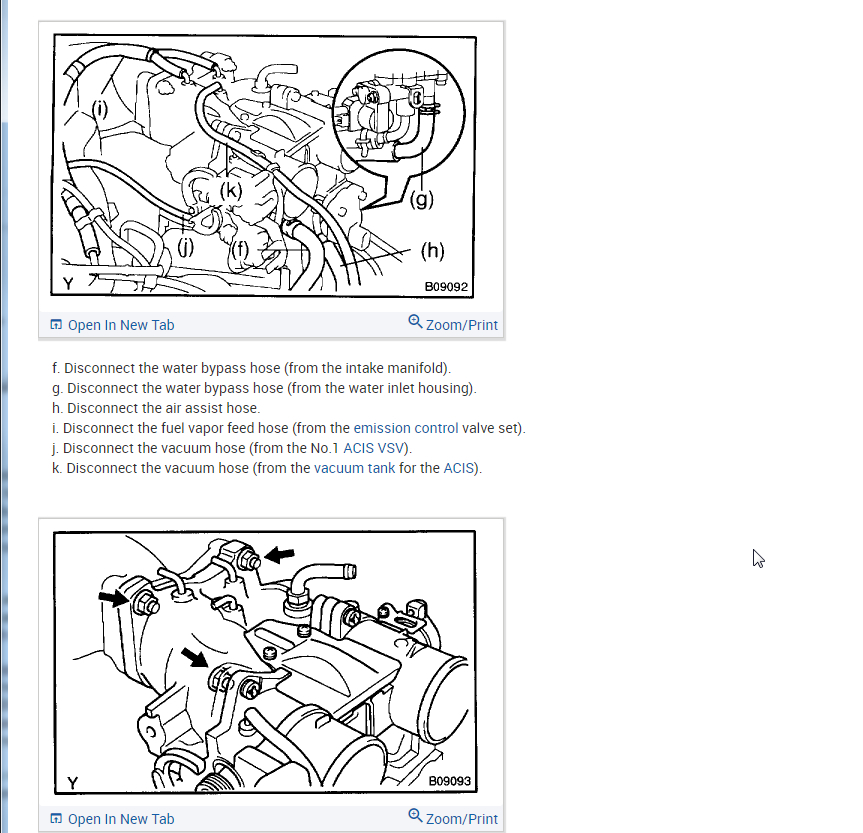 (i)
(k)
(g)
(j)
(f)
(h)
Y
B09092

Open In New Tab
Zoom/Print

f. Disconnect the water bypass hose (from the intake manifold).
g. Disconnect the water bypass hose (from the water inlet housing).
h. Disconnect the air assist hose.
i. Disconnect the fuel vapor feed hose (from the emission control valve set).
j. Disconnect the vacuum hose (from the No.1 ACIS VSV).
k. Disconnect the vacuum hose (from the vacuum tank for the ACIS).

Y
B09093

Open In New Tab
Zoom/Print