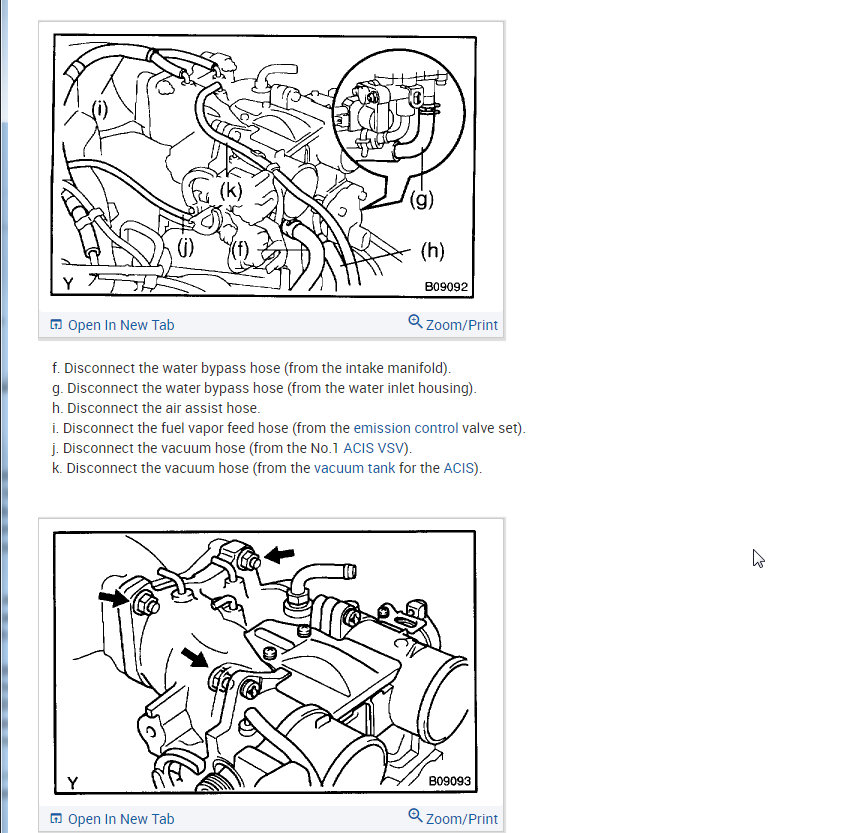 (i)
(k)
(g)
(j)
(f)
(h)
Y
B09092
Open In New Tab
Zoom/Print

f. Disconnect the water bypass hose (from the intake manifold).
g. Disconnect the water bypass hose (from the water inlet housing).
h. Disconnect the air assist hose.
i. Disconnect the fuel vapor feed hose (from the emission control valve set).
j. Disconnect the vacuum hose (from the No.1 ACIS VSV).
k. Disconnect the vacuum hose (from the vacuum tank for the ACIS).

Y
B09093
Open In New Tab
Zoom/Print