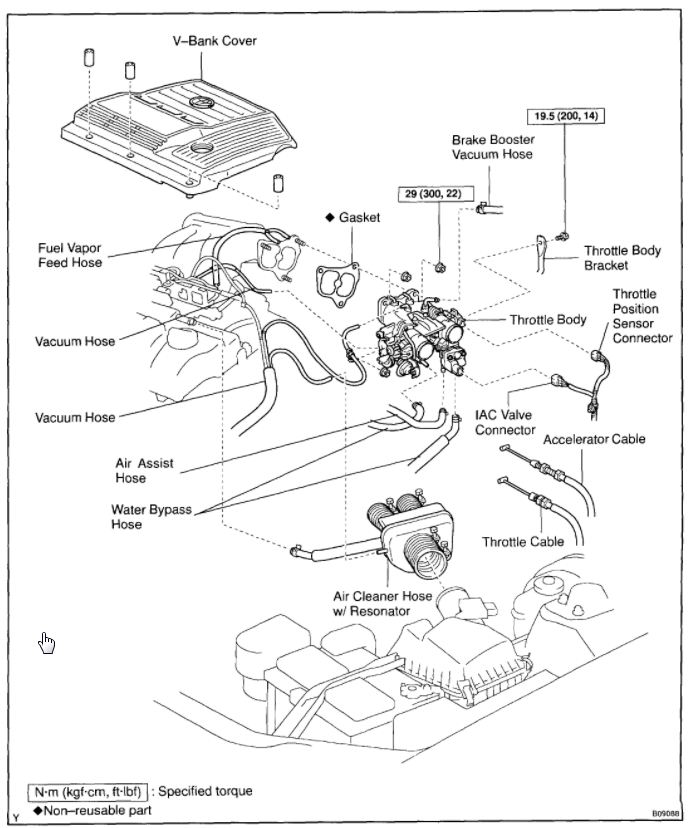 V–Bank Cover

19.5 (200, 14)

Brake Booster Vacuum Hose

29 (300, 22)

◆ Gasket

Fuel Vapor Feed Hose

Throttle Body Bracket

Throttle Position Sensor Connector

Throttle Body

Vacuum Hose

Vacuum Hose

IAC Valve Connector

Accelerator Cable

Air Assist Hose

Water Bypass Hose

Throttle Cable

Air Cleaner Hose w/ Resonator

N·m (kgf·cm, ft·lbf) : Specified torque
◆Non–reusable part

Y

B09088