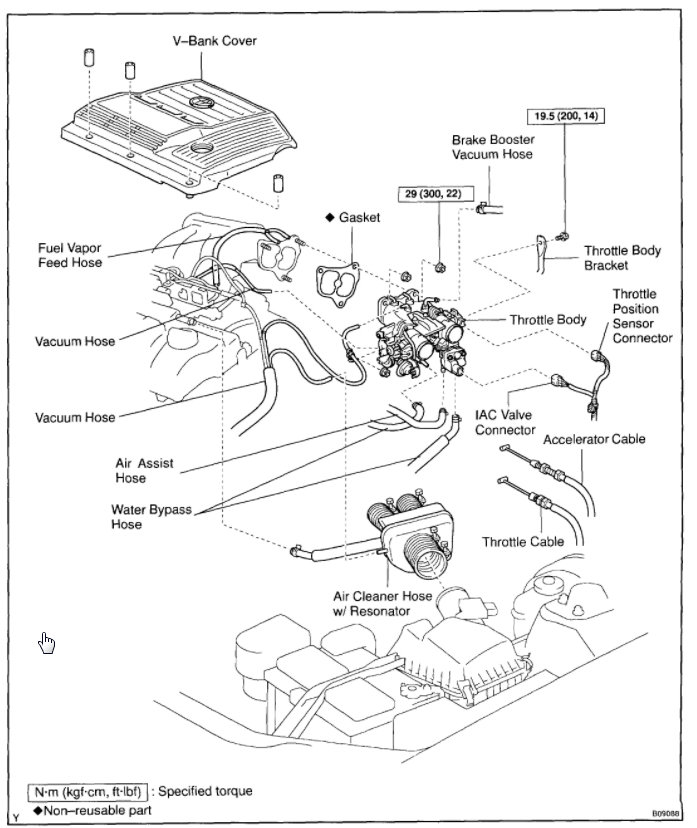 V–Bank Cover

19.5 (200, 14)

Brake Booster Vacuum Hose

29 (300, 22)

◆ Gasket

Fuel Vapor Feed Hose

Throttle Body Bracket

Throttle Position Sensor Connector

Throttle Body

Vacuum Hose

Vacuum Hose

IAC Valve Connector

Accelerator Cable

Air Assist Hose

Water Bypass Hose

Throttle Cable

Air Cleaner Hose w/ Resonator

N·m (kgf·cm, ft·lbf) : Specified torque
◆Non–reusable part

Y

B09088