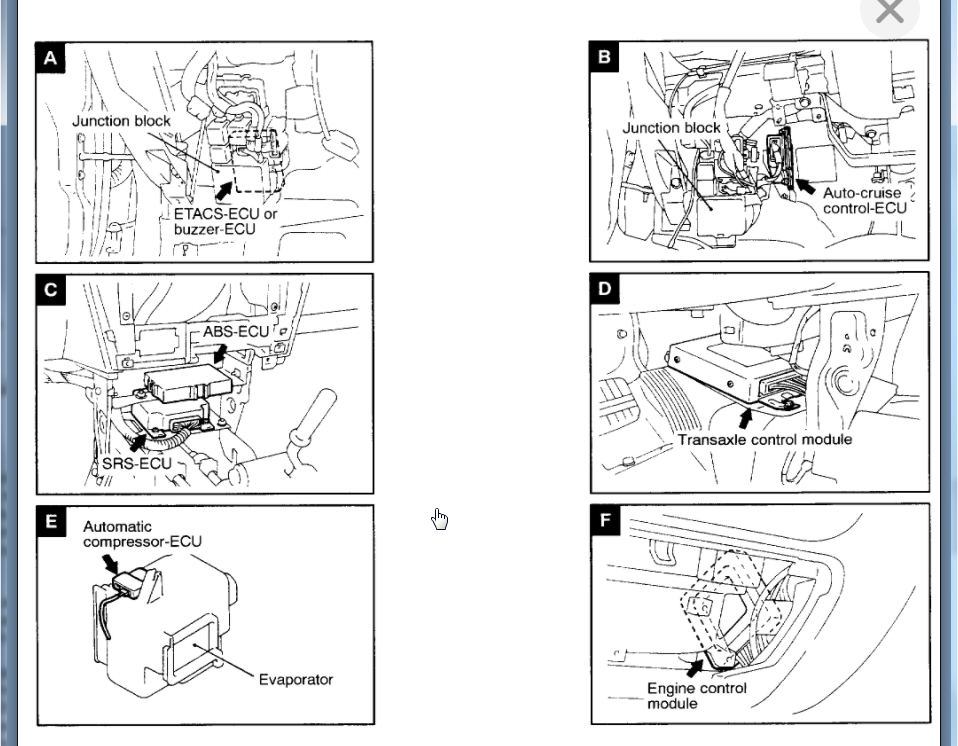 A

Junction block

ETACS-ECU or buzzer-ECU

B

Junction block

Auto-cruise control-ECU

C

ABS-ECU

SRS-ECU

D

Transaxle control module

E

Automatic compressor-ECU

Evaporator

F

Engine control module