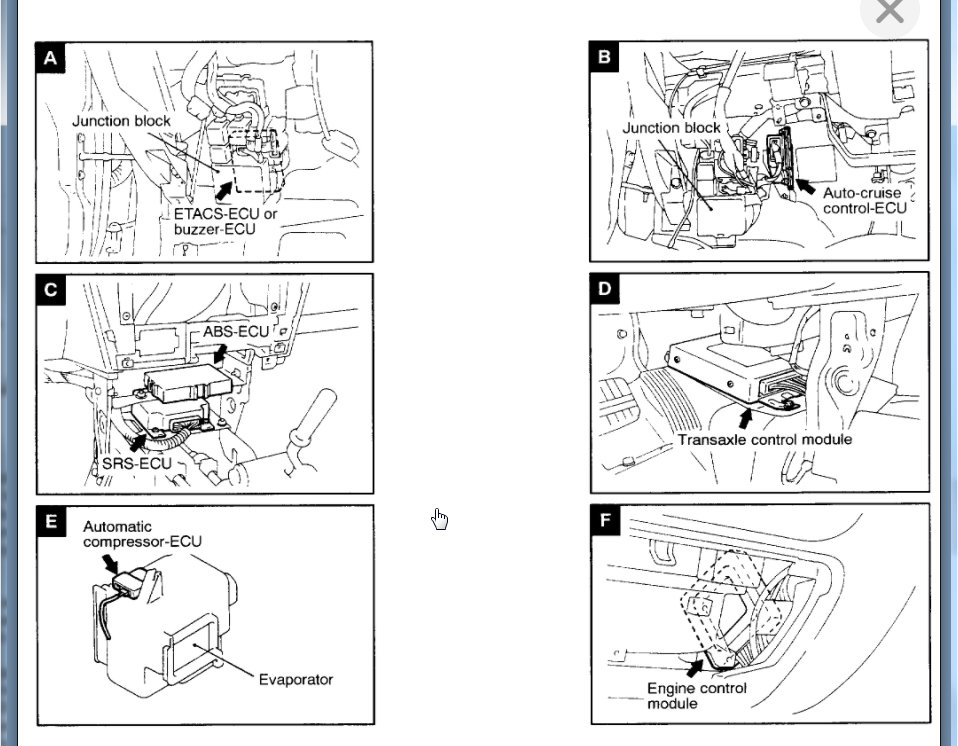 A
Junction block
ETACS-ECU or buzzer-ECU

B
Junction block
Auto-cruise control-ECU

C
ABS-ECU
SRS-ECU

D
Transaxle control module

E
Automatic compressor-ECU
Evaporator

F
Engine control module