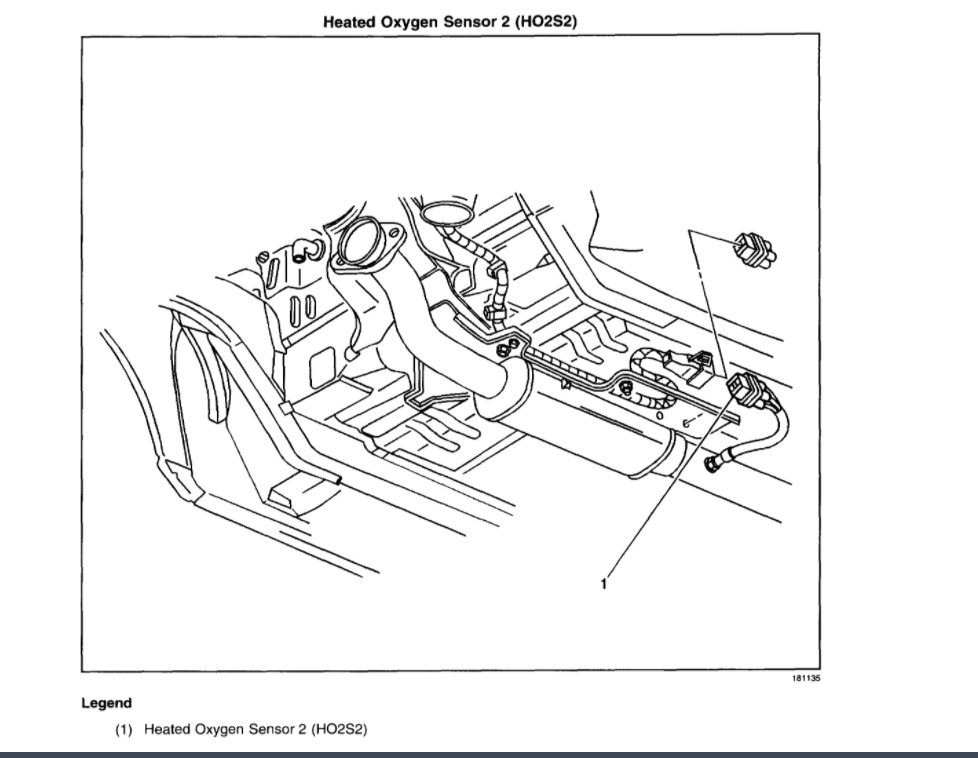 Heated Oxygen Sensor 2 (HO2S2)

1

181135

Legend

(1) Heated Oxygen Sensor 2 (HO2S2)