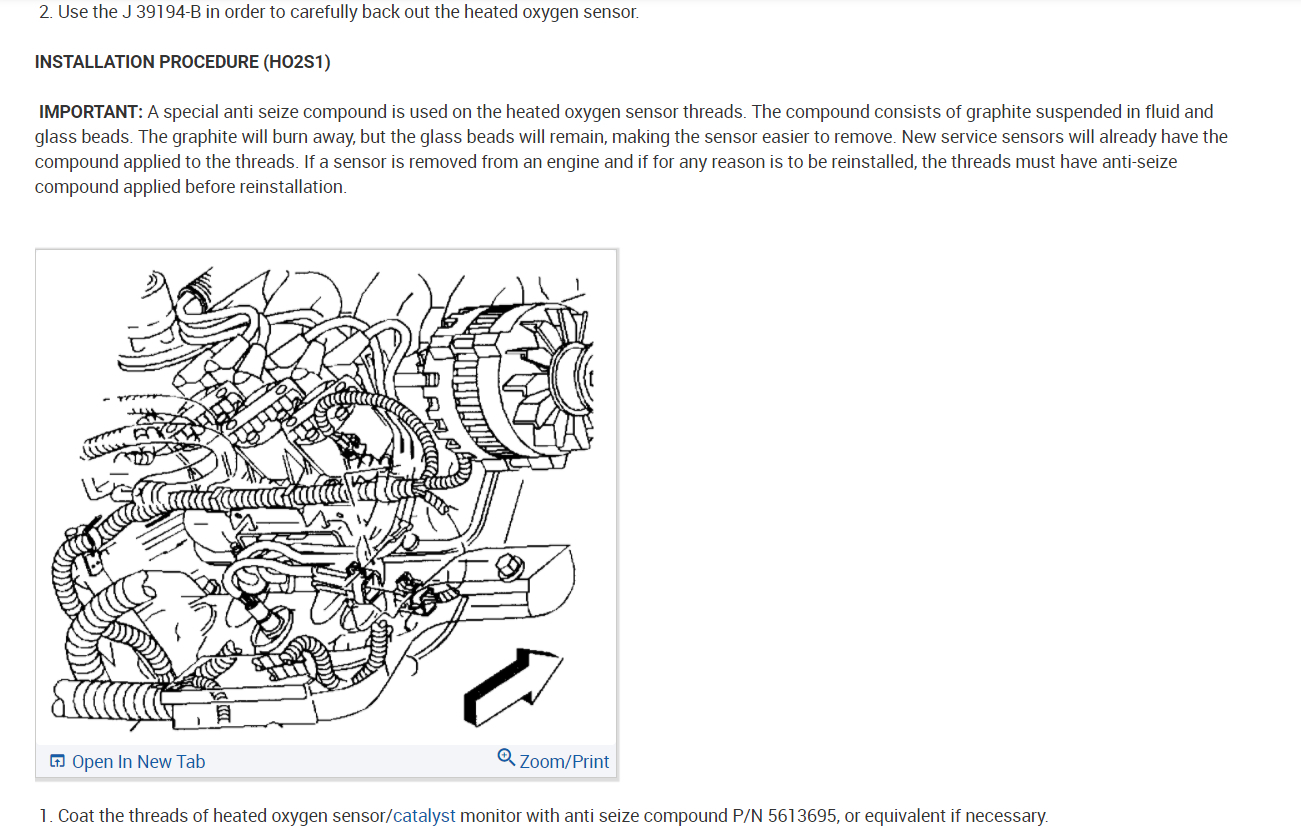 2. Use the J 39194-B in order to carefully back out the heated oxygen sensor.

INSTALLATION PROCEDURE (HO2S1)

IMPORTANT: A special anti seize compound is used on the heated oxygen sensor threads. The compound consists of graphite suspended in fluid and glass beads. The graphite will burn away, but the glass beads will remain, making the sensor easier to remove. New service sensors will already have the compound applied to the threads. If a sensor is removed from an engine and if for any reason is to be reinstalled, the threads must have anti-seize compound applied before reinstallation.

Open In New Tab

Zoom/Print

1. Coat the threads of heated oxygen sensor/catalyst monitor with anti seize compound P/N 5613695, or equivalent if necessary.