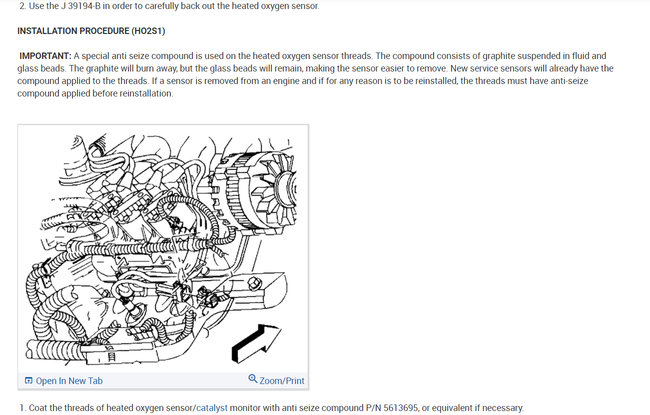 2. Use the J 39194-B in order to carefully back out the heated oxygen sensor.

INSTALLATION PROCEDURE (HO2S1)

IMPORTANT: A special anti seize compound is used on the heated oxygen sensor threads. The compound consists of graphite suspended in fluid and glass beads. The graphite will burn away, but the glass beads will remain, making the sensor easier to remove. New service sensors will already have the compound applied to the threads. If a sensor is removed from an engine and if for any reason is to be reinstalled, the threads must have anti-seize compound applied before reinstallation.

Open In New Tab

Zoom/Print

1. Coat the threads of heated oxygen sensor/catalyst monitor with anti seize compound P/N 5613695, or equivalent if necessary.