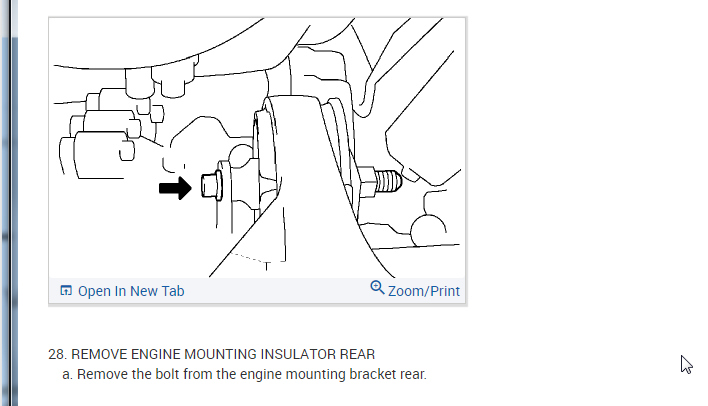 Open In New Tab
Zoom/Print

28. REMOVE ENGINE MOUNTING INSULATOR REAR
a. Remove the bolt from the engine mounting bracket rear.