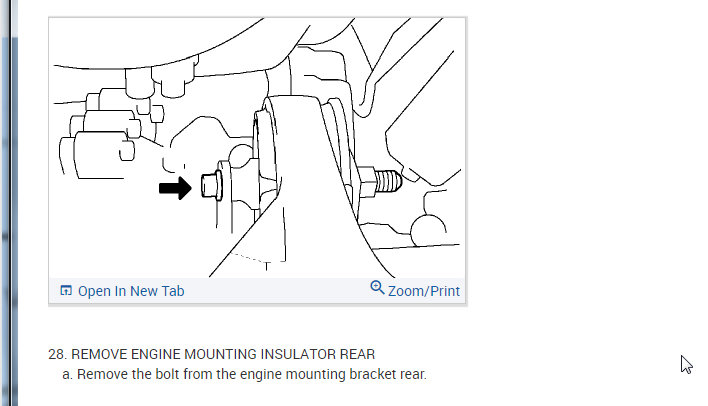 Open In New Tab

Zoom/Print

28. REMOVE ENGINE MOUNTING INSULATOR REAR

a. Remove the bolt from the engine mounting bracket rear.