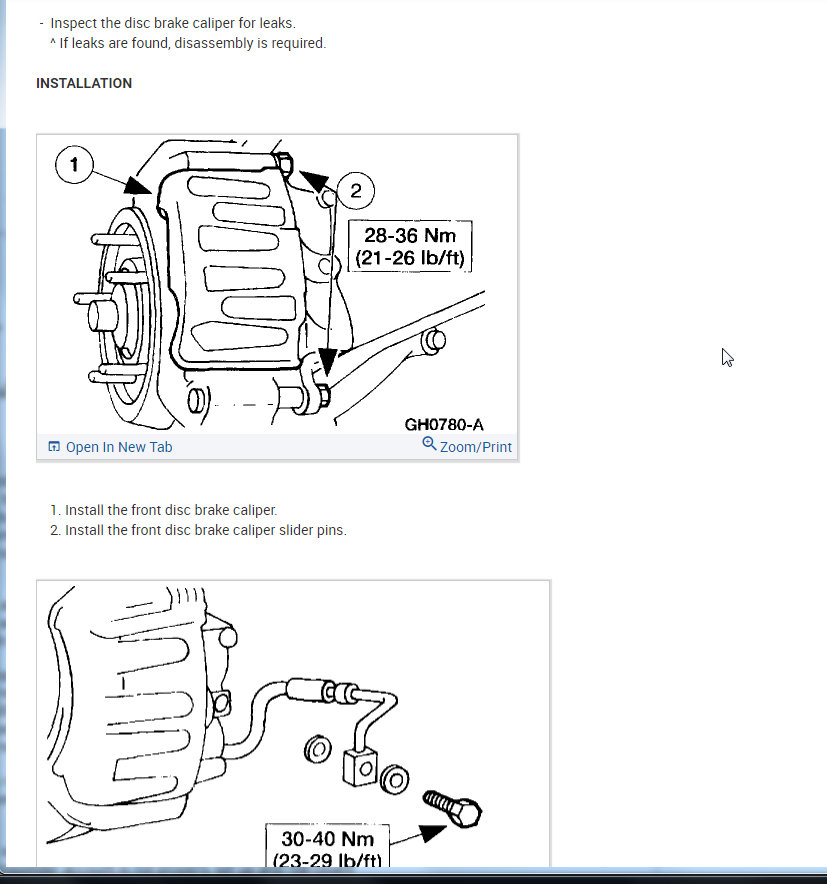 - Inspect the disc brake caliper for leaks.
^ If leaks are found, disassembly is required.

INSTALLATION

1

2

28-36 Nm
(21-26 lb/ft)

GH0780-A

Open In New Tab

Zoom/Print

1. Install the front disc brake caliper.
2. Install the front disc brake caliper slider pins.

30-40 Nm
(23-29 lb/ft)