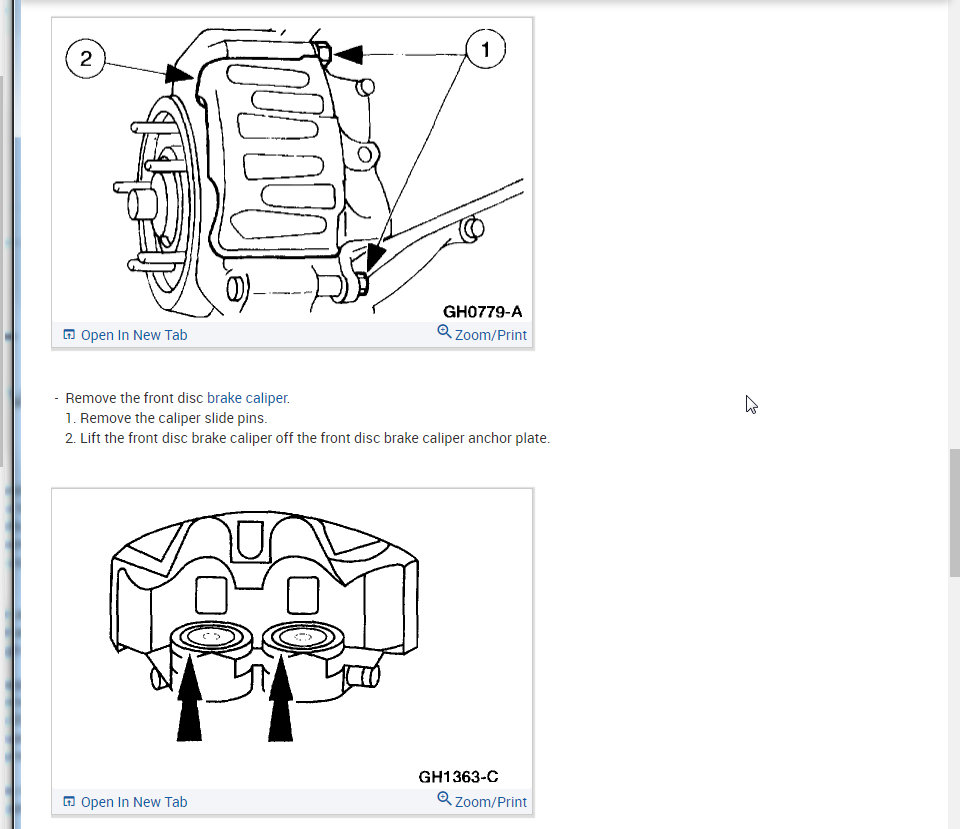 2

1

GH0779-A

Open In New Tab

Zoom/Print

- Remove the front disc brake caliper.
1. Remove the caliper slide pins.
2. Lift the front disc brake caliper off the front disc brake caliper anchor plate.

GH1363-C

Open In New Tab

Zoom/Print