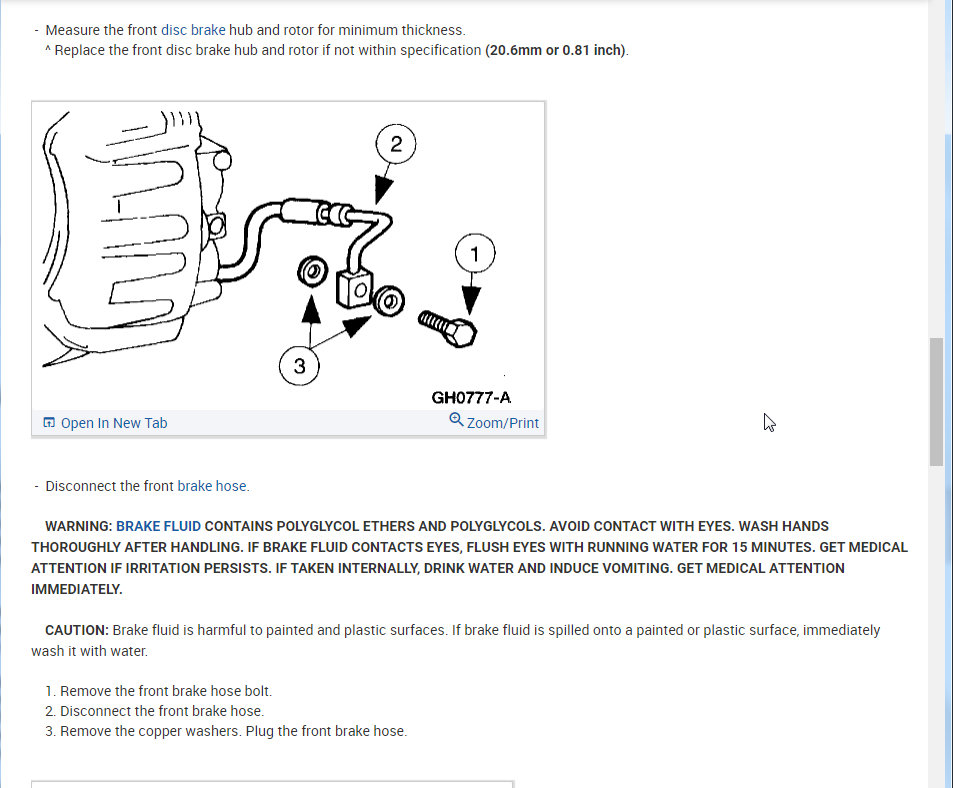 - Measure the front disc brake hub and rotor for minimum thickness.
^ Replace the front disc brake hub and rotor if not within specification (20.6mm or 0.81 inch).

2
1
3
GH0777-A
Open In New Tab
Zoom/Print

- Disconnect the front brake hose.

WARNING: BRAKE FLUID CONTAINS POLYGLYCOL ETHERS AND POLYGLYCOLS. AVOID CONTACT WITH EYES. WASH HANDS THOROUGHLY AFTER HANDLING. IF BRAKE FLUID CONTACTS EYES, FLUSH EYES WITH RUNNING WATER FOR 15 MINUTES. GET MEDICAL ATTENTION IF IRRITATION PERSISTS. IF TAKEN INTERNALLY, DRINK WATER AND INDUCE VOMITING. GET MEDICAL ATTENTION IMMEDIATELY.

CAUTION: Brake fluid is harmful to painted and plastic surfaces. If brake fluid is spilled onto a painted or plastic surface, immediately wash it with water.

1. Remove the front brake hose bolt.
2. Disconnect the front brake hose.
3. Remove the copper washers. Plug the front brake hose.