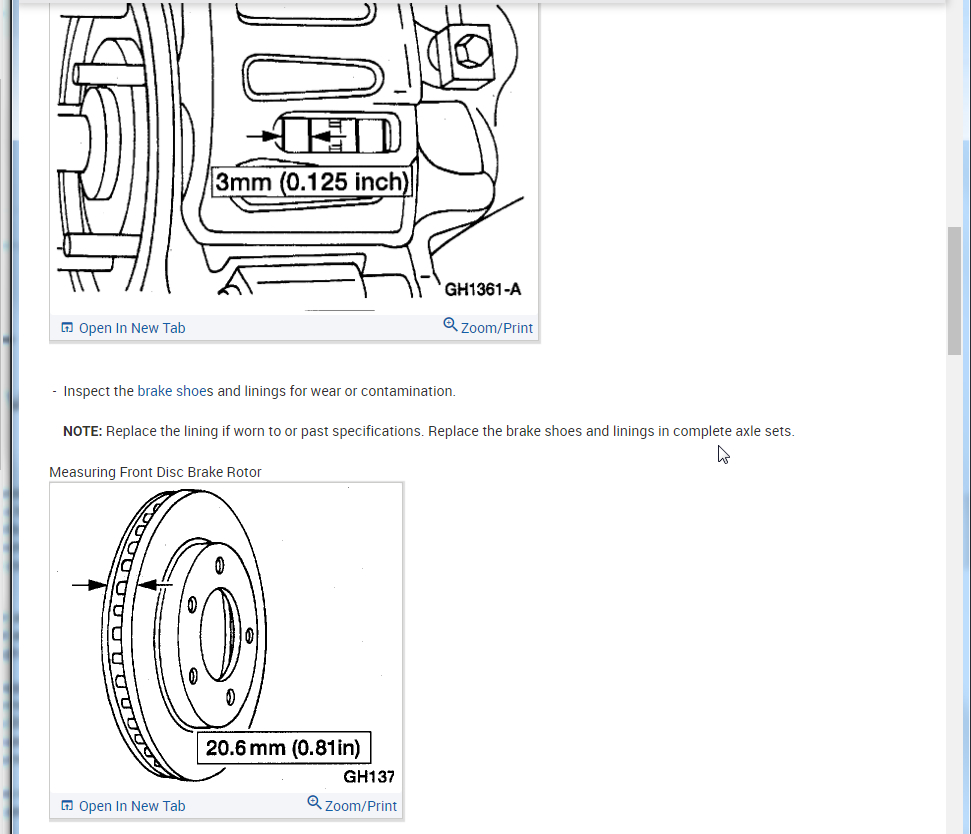 3mm (0.125 inch)

GH1361-A

Open In New Tab

Zoom/Print

- Inspect the brake shoes and linings for wear or contamination.

NOTE: Replace the lining if worn to or past specifications. Replace the brake shoes and linings in complete axle sets.

Measuring Front Disc Brake Rotor

20.6 mm (0.81in)

GH137

Open In New Tab

Zoom/Print