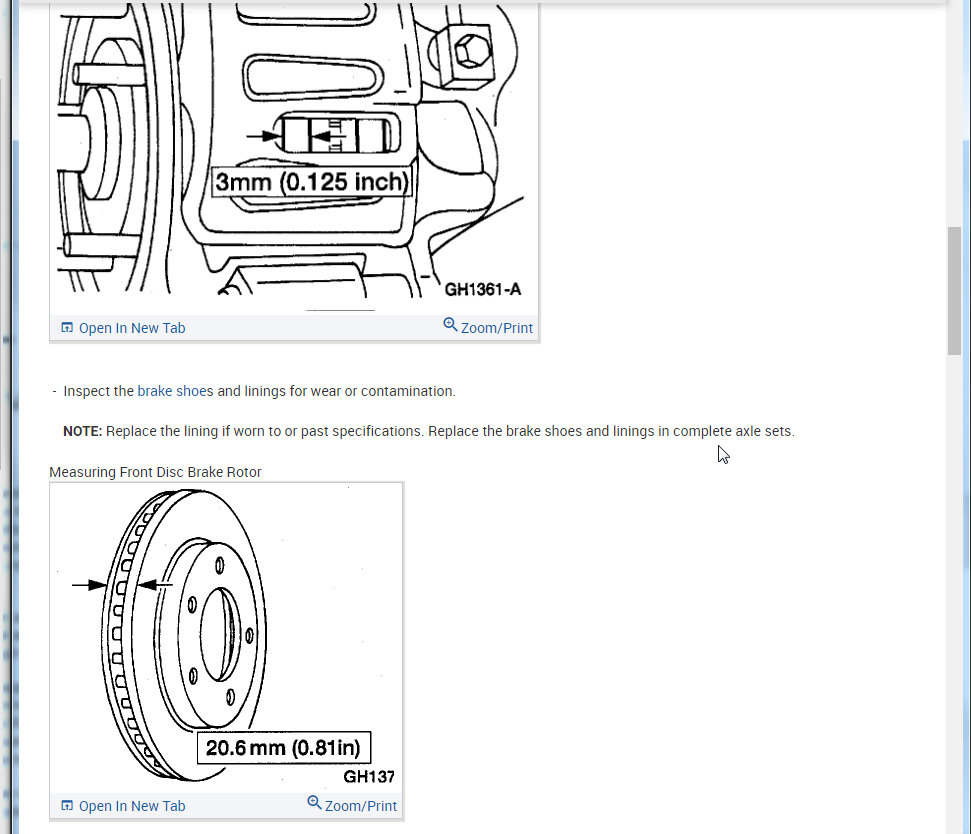 3mm (0.125 inch)

GH1361-A

Open In New Tab

Zoom/Print

- Inspect the brake shoes and linings for wear or contamination.

NOTE: Replace the lining if worn to or past specifications. Replace the brake shoes and linings in complete axle sets.

Measuring Front Disc Brake Rotor

20.6 mm (0.81in)

GH137

Open In New Tab

Zoom/Print