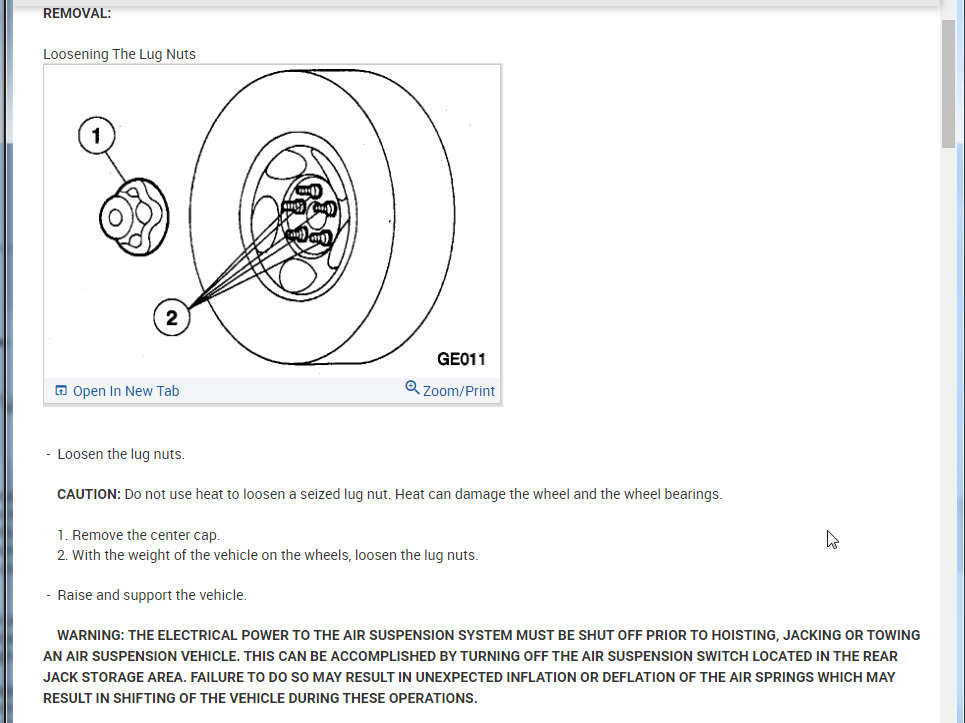 REMOVAL:

Loosening The Lug Nuts

1

2

GE011

Open In New Tab

Zoom/Print

- Loosen the lug nuts.

CAUTION: Do not use heat to loosen a seized lug nut. Heat can damage the wheel and the wheel bearings.

1. Remove the center cap.
2. With the weight of the vehicle on the wheels, loosen the lug nuts.

- Raise and support the vehicle.

WARNING: THE ELECTRICAL POWER TO THE AIR SUSPENSION SYSTEM MUST BE SHUT OFF PRIOR TO HOISTING, JACKING OR TOWING AN AIR SUSPENSION VEHICLE. THIS CAN BE ACCOMPLISHED BY TURNING OFF THE AIR SUSPENSION SWITCH LOCATED IN THE REAR JACK STORAGE AREA. FAILURE TO DO SO MAY RESULT IN UNEXPECTED INFLATION OR DEFLATION OF THE AIR SPRINGS WHICH MAY RESULT IN SHIFTING OF THE VEHICLE DURING THESE OPERATIONS.