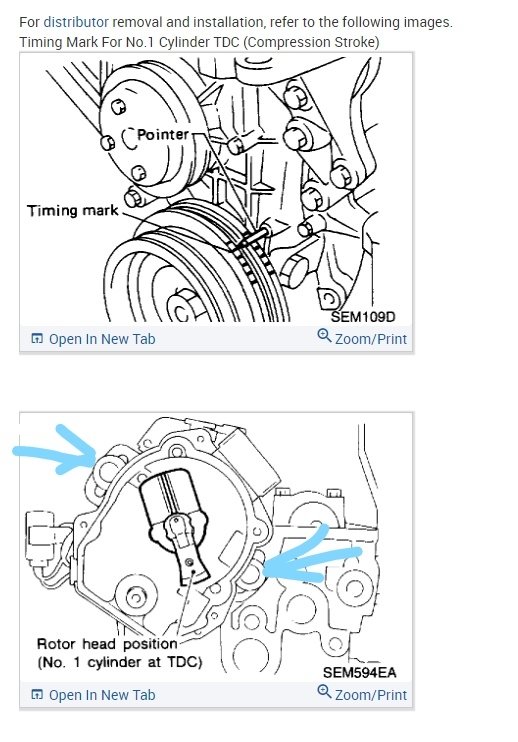 For distributor removal and installation, refer to the following images.
Timing Mark For No.1 Cylinder TDC (Compression Stroke)

Pointer
Timing mark
SEM109D

Open In New Tab
Zoom/Print

Rotor head position
(No. 1 cylinder at TDC)
SEM594EA

Open In New Tab
Zoom/Print