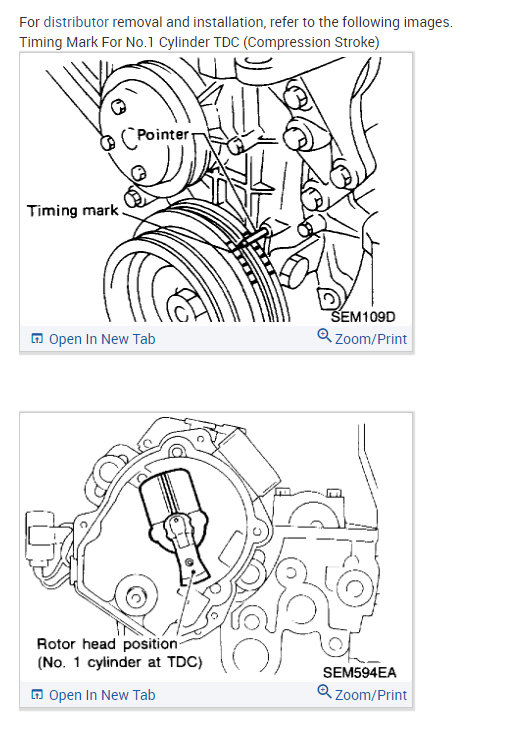 For distributor removal and installation, refer to the following images.
Timing Mark For No.1 Cylinder TDC (Compression Stroke)

Pointer
Timing mark
SEM109D

Open In New Tab
Zoom/Print

Rotor head position
(No. 1 cylinder at TDC)
SEM594EA

Open In New Tab
Zoom/Print