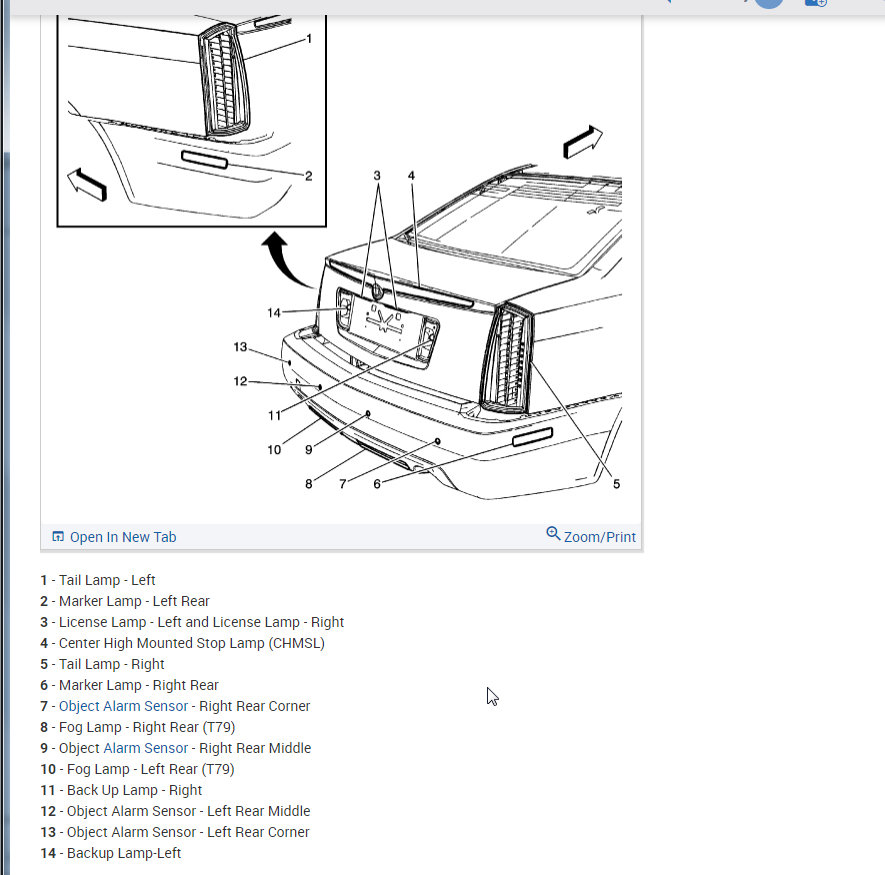 1
2
3 4
14
13
12
11
10 9
8 7 6
5

Open In New Tab
Zoom/Print

1 - Tail Lamp - Left
2 - Marker Lamp - Left Rear
3 - License Lamp - Left and License Lamp - Right
4 - Center High Mounted Stop Lamp (CHMSL)
5 - Tail Lamp - Right
6 - Marker Lamp - Right Rear
7 - Object Alarm Sensor - Right Rear Corner
8 - Fog Lamp - Right Rear (T79)
9 - Object Alarm Sensor - Right Rear Middle
10 - Fog Lamp - Left Rear (T79)
11 - Back Up Lamp - Right
12 - Object Alarm Sensor - Left Rear Middle
13 - Object Alarm Sensor - Left Rear Corner
14 - Backup Lamp-Left