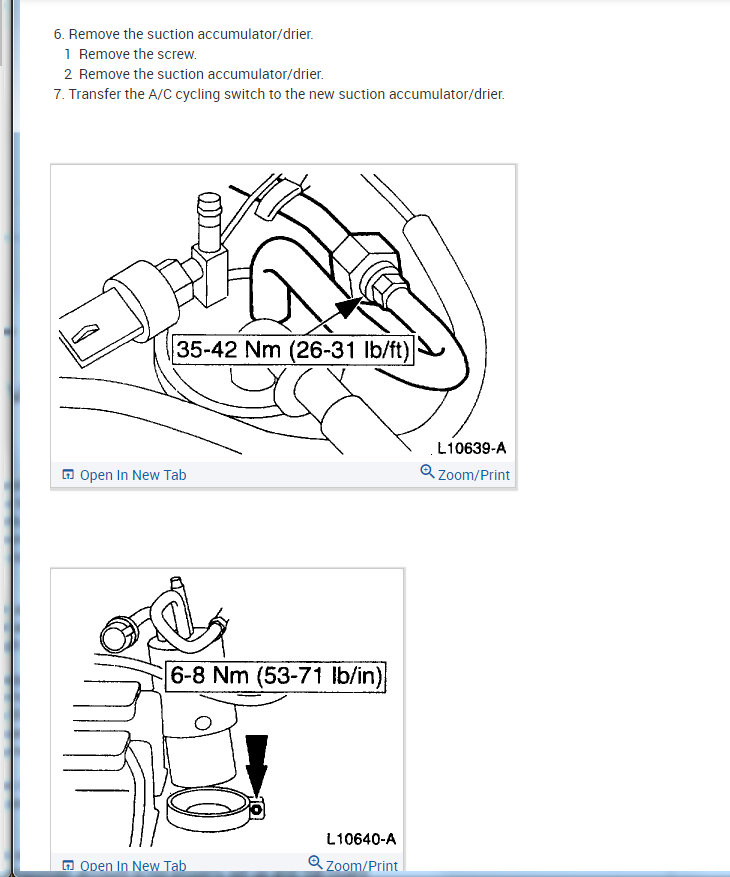 6. Remove the suction accumulator/drier.
1 Remove the screw.
2 Remove the suction accumulator/drier.
7. Transfer the A/C cycling switch to the new suction accumulator/drier.

35-42 Nm (26-31 lb/ft)

L10639-A

Open In New Tab

Zoom/Print

6-8 Nm (53-71 lb/in)

L10640-A

Open In New Tab

Zoom/Print