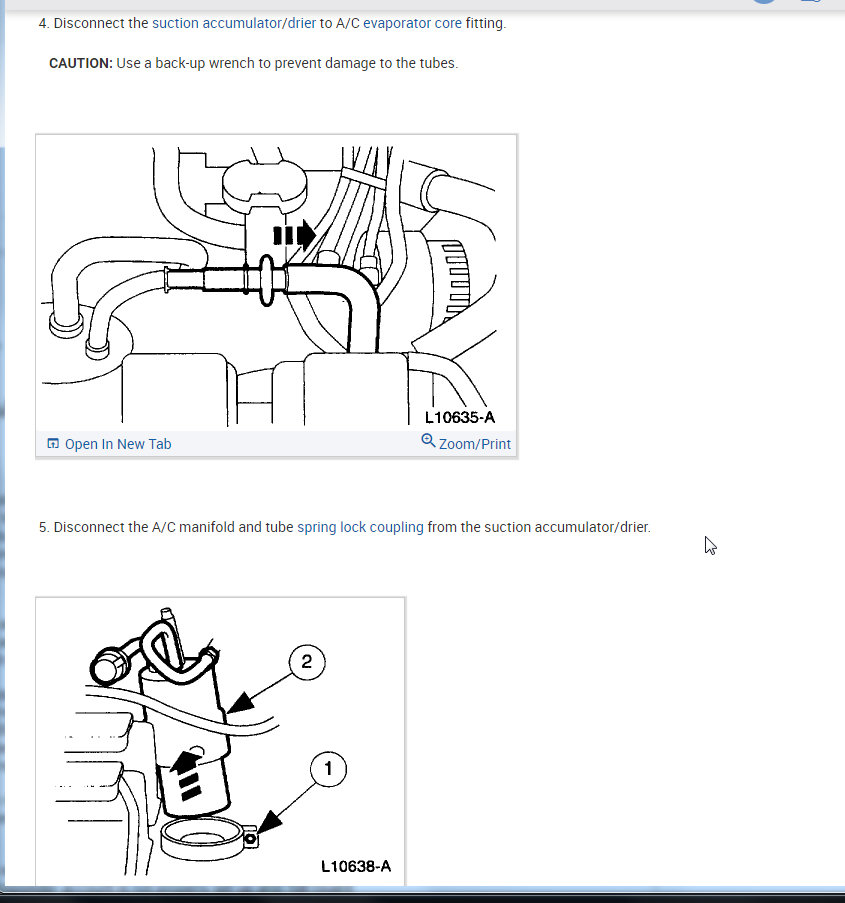 4. Disconnect the suction accumulator/drier to A/C evaporator core fitting.

CAUTION: Use a back-up wrench to prevent damage to the tubes.

L10635-A

Open In New Tab

Zoom/Print

5. Disconnect the A/C manifold and tube spring lock coupling from the suction accumulator/drier.

2

1

L10638-A