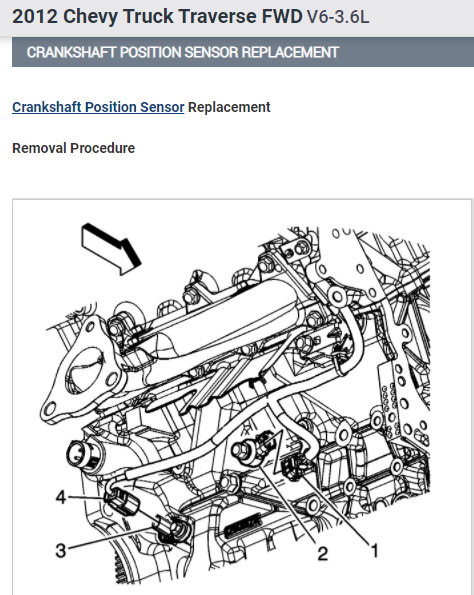 2012 Chevy Truck Traverse FWD V6-3.6L

CRANKSHAFT POSITION SENSOR REPLACEMENT

Crankshaft Position Sensor Replacement

Removal Procedure

4
3
2
1