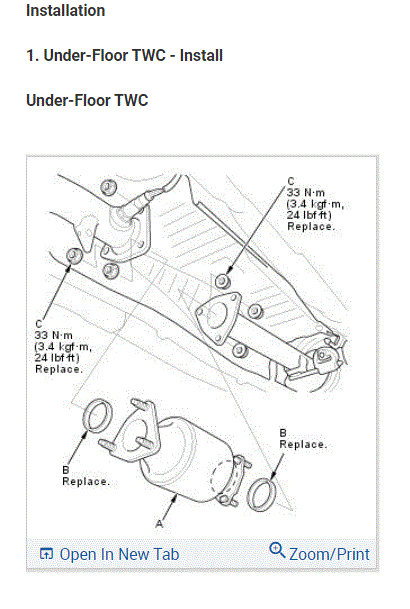 Installation

1. Under-Floor TWC - Install

Under-Floor TWC

C
33 N·m
(3.4 kgf·m,
24 lbf·ft)
Replace.

C
33 N·m
(3.4 kgf·m,
24 lbf·ft)
Replace.

B
Replace.

B
Replace.

A

Open In New Tab

Zoom/Print