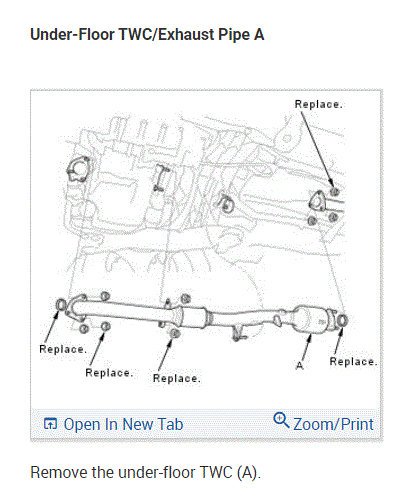 Under-Floor TWC/Exhaust Pipe A

Replace.

Replace.

Replace.

Replace.

A

Replace.

Open In New Tab

Zoom/Print

Remove the under-floor TWC (A).