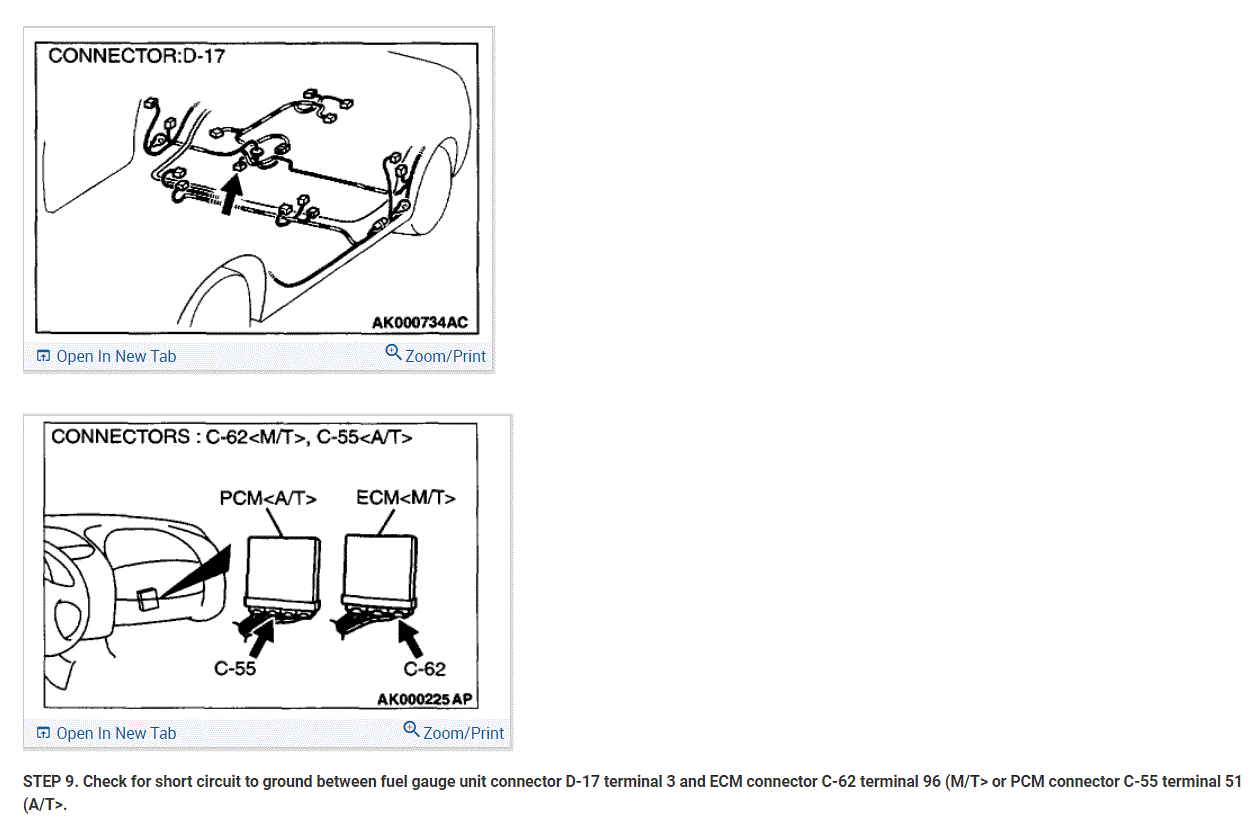 CONNECTOR:D-17

AK000734AC

Open In New Tab

Zoom/Print

CONNECTORS : C-62<M/T>, C-55<A/T>

PCM<A/T>

ECM<M/T>

C-55

C-62

AK000225 AP

Open In New Tab

Zoom/Print

STEP 9. Check for short circuit to ground between fuel gauge unit connector D-17 terminal 3 and ECM connector C-62 terminal 96 (M/T> or PCM connector C-55 terminal 51 (A/T>.